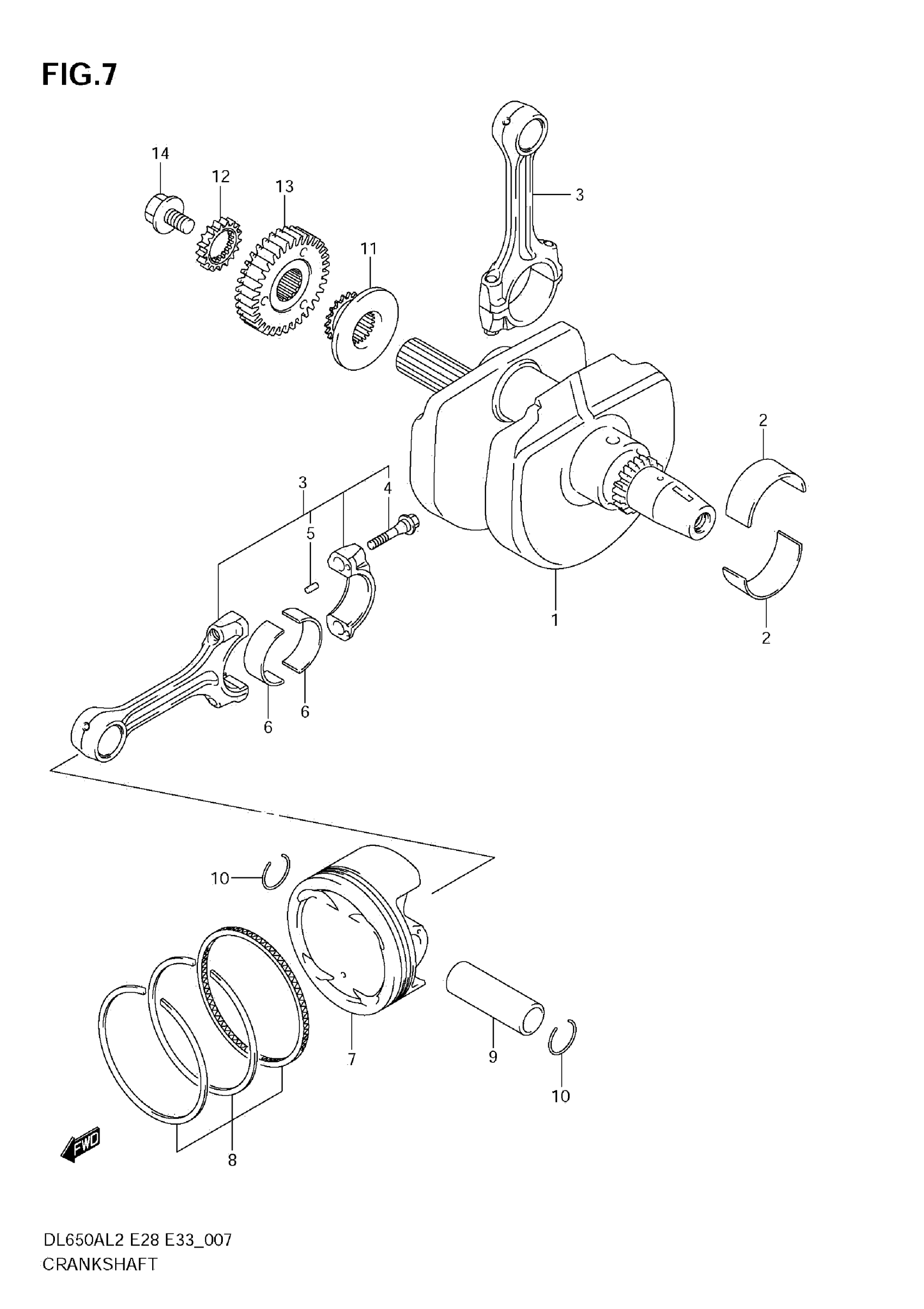 FIG.7

14
12
13
11
3
2
3
4
5
1
2
6
6
10
7
9
10
8
FWD

DL650AL2 E28 E33_007
CRANKSHAFT