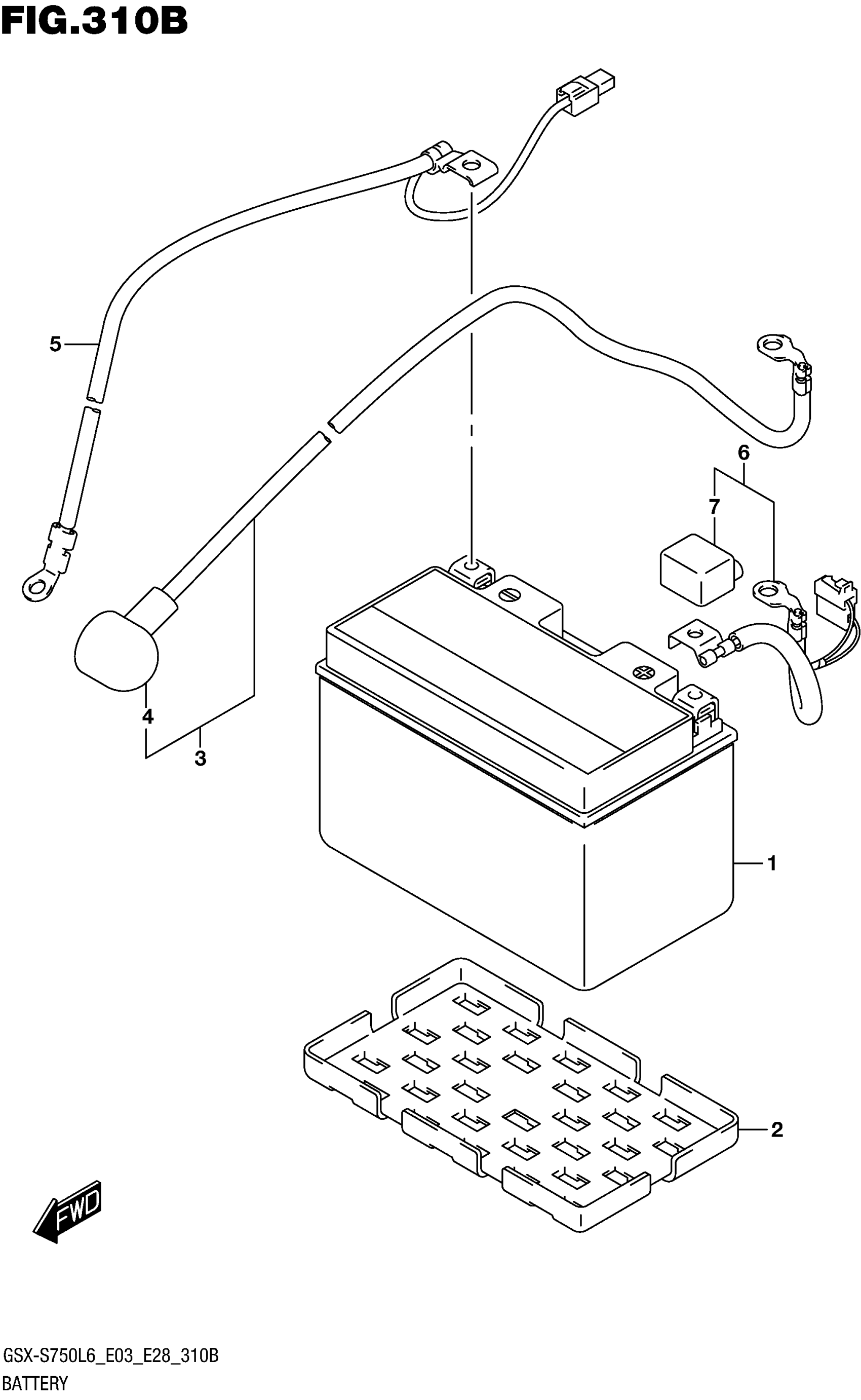 FIG.310B

5

6

7

4

3

1

2

FWD

GSX-S750L6_E03_E28_310B
BATTERY