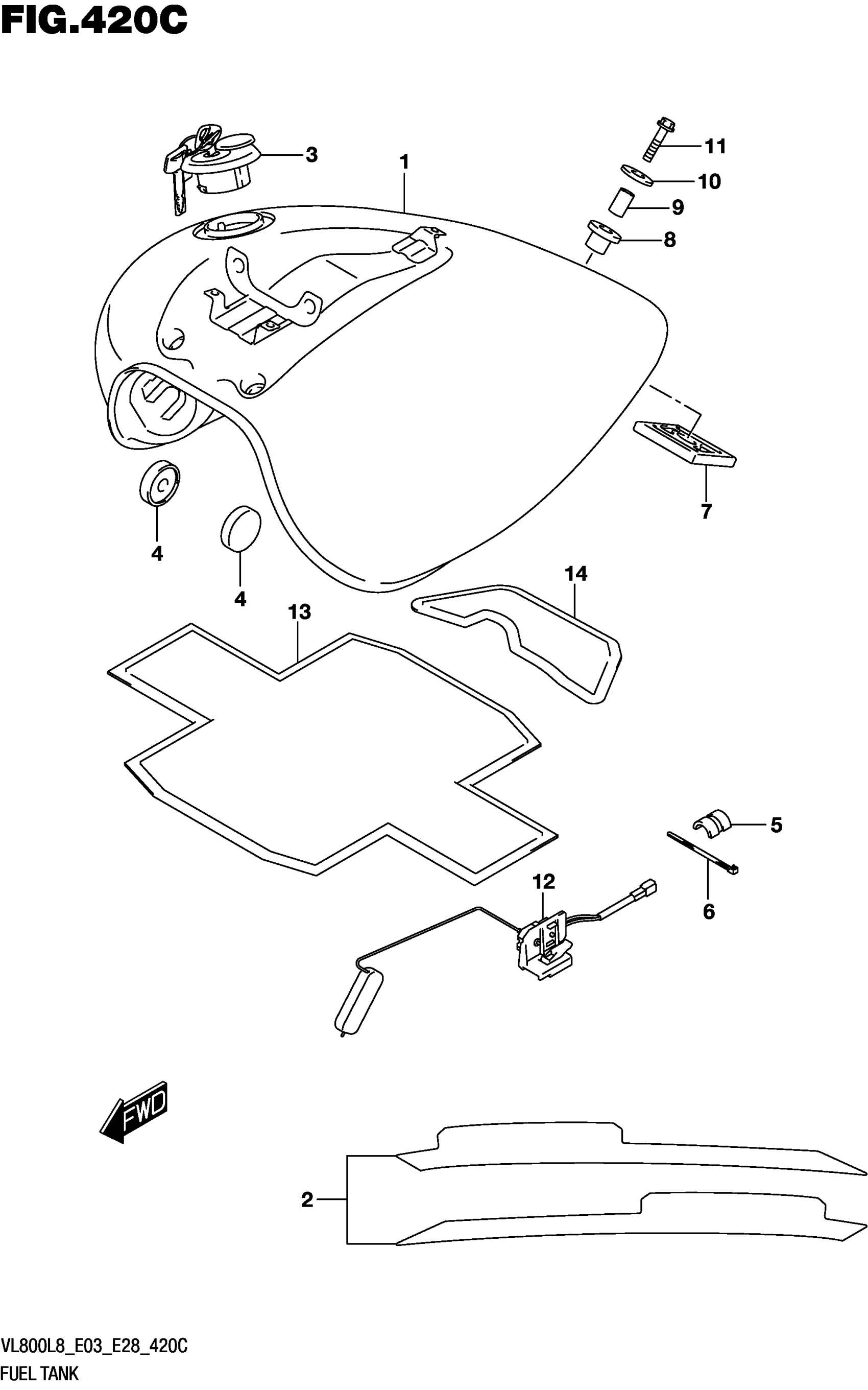 FIG.420C

3
1
11
10
9
8
7
4
4
14
13
5
6
12
FWD
2

VL800L8_E03_E28_420C
FUEL TANK