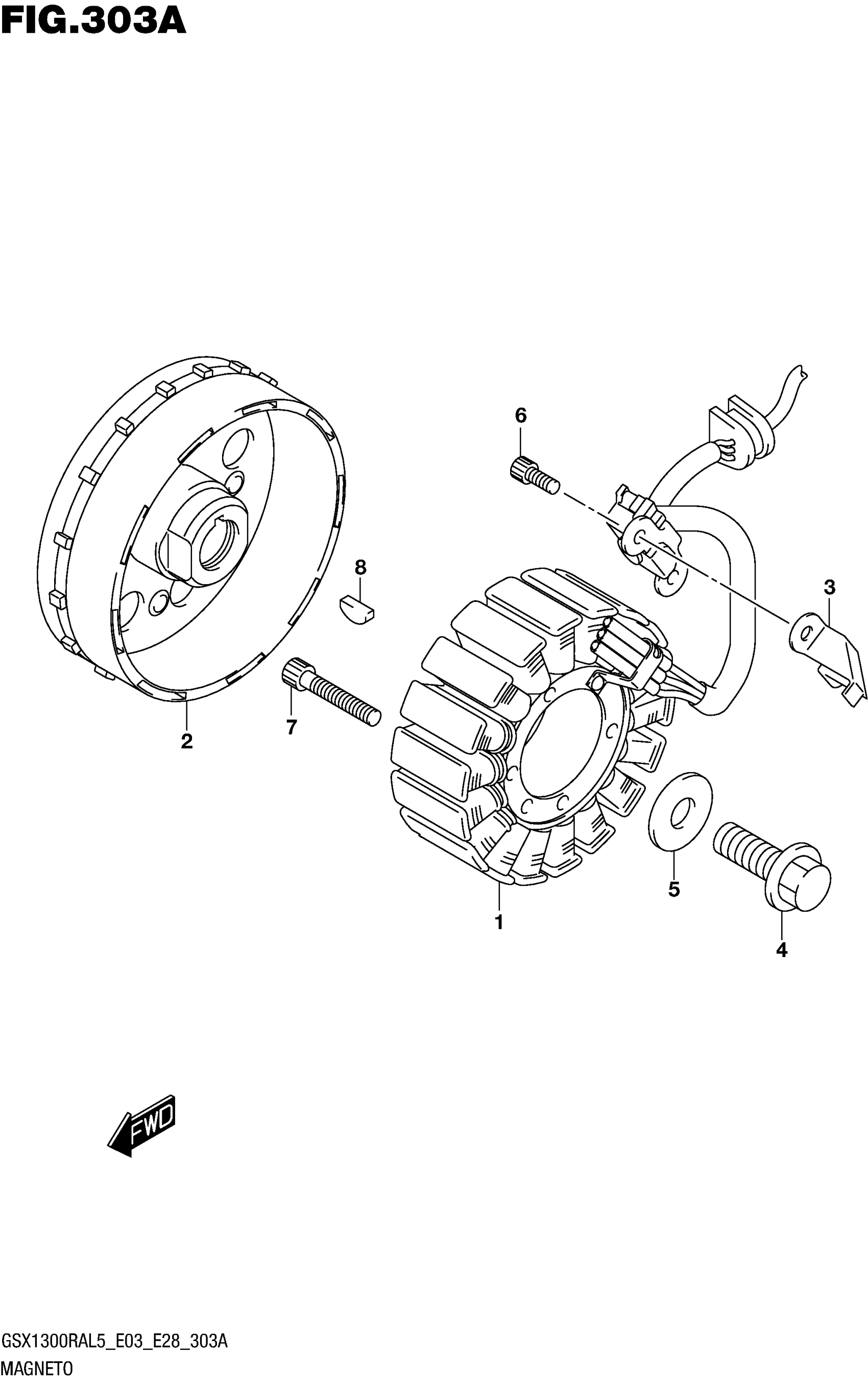 FIG.303A

6

8

3

2

7

5

1

4

FWD

GSX1300RAL5_E03_E28_303A
MAGNETO