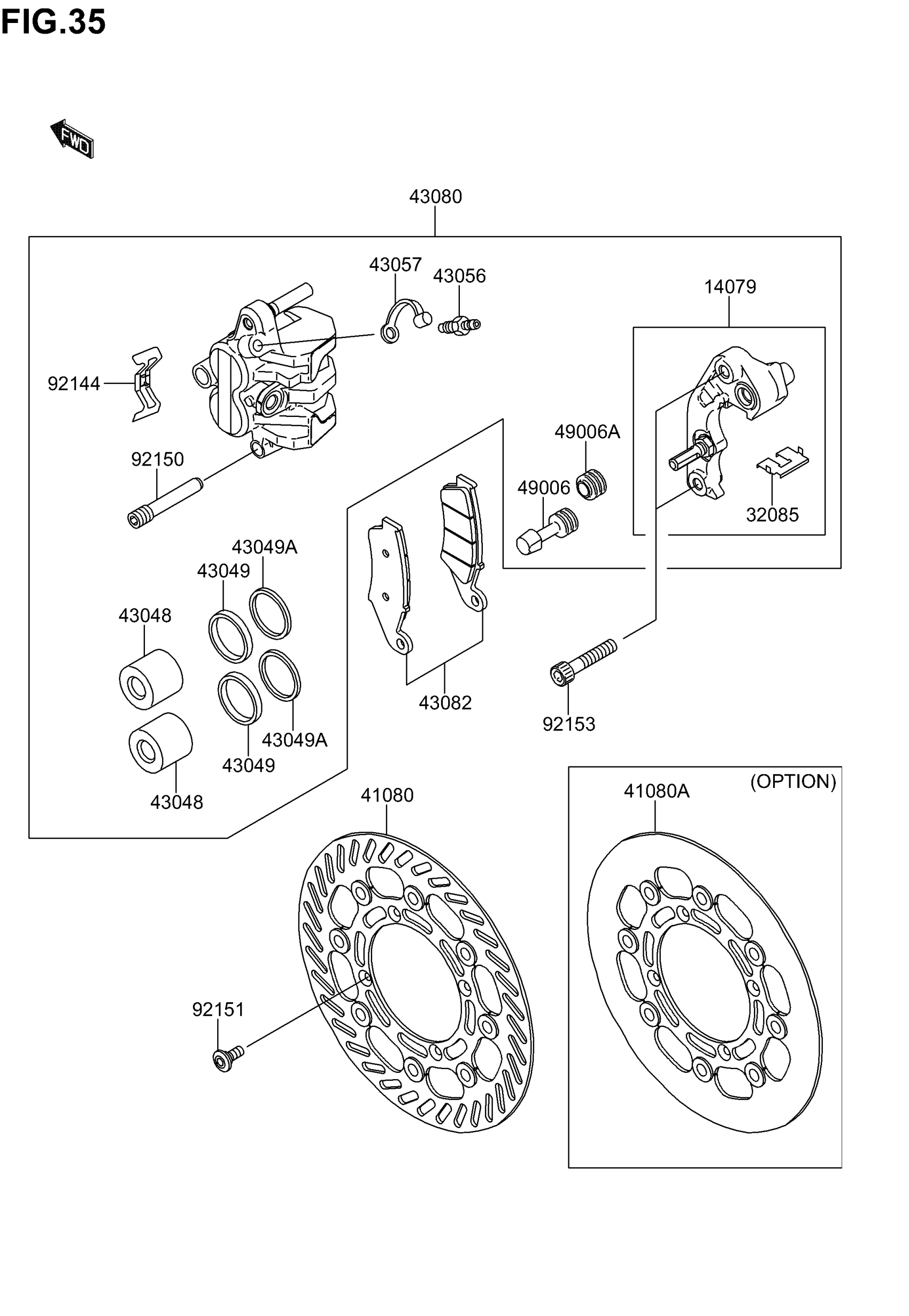 FIG.35

FWD

43080

43057

43056

14079

92144

49006A

92150

49006

32085

43049A

43049

43048

43082

92153

43049A

43049

43048

41080

(OPTION)

41080A

92151