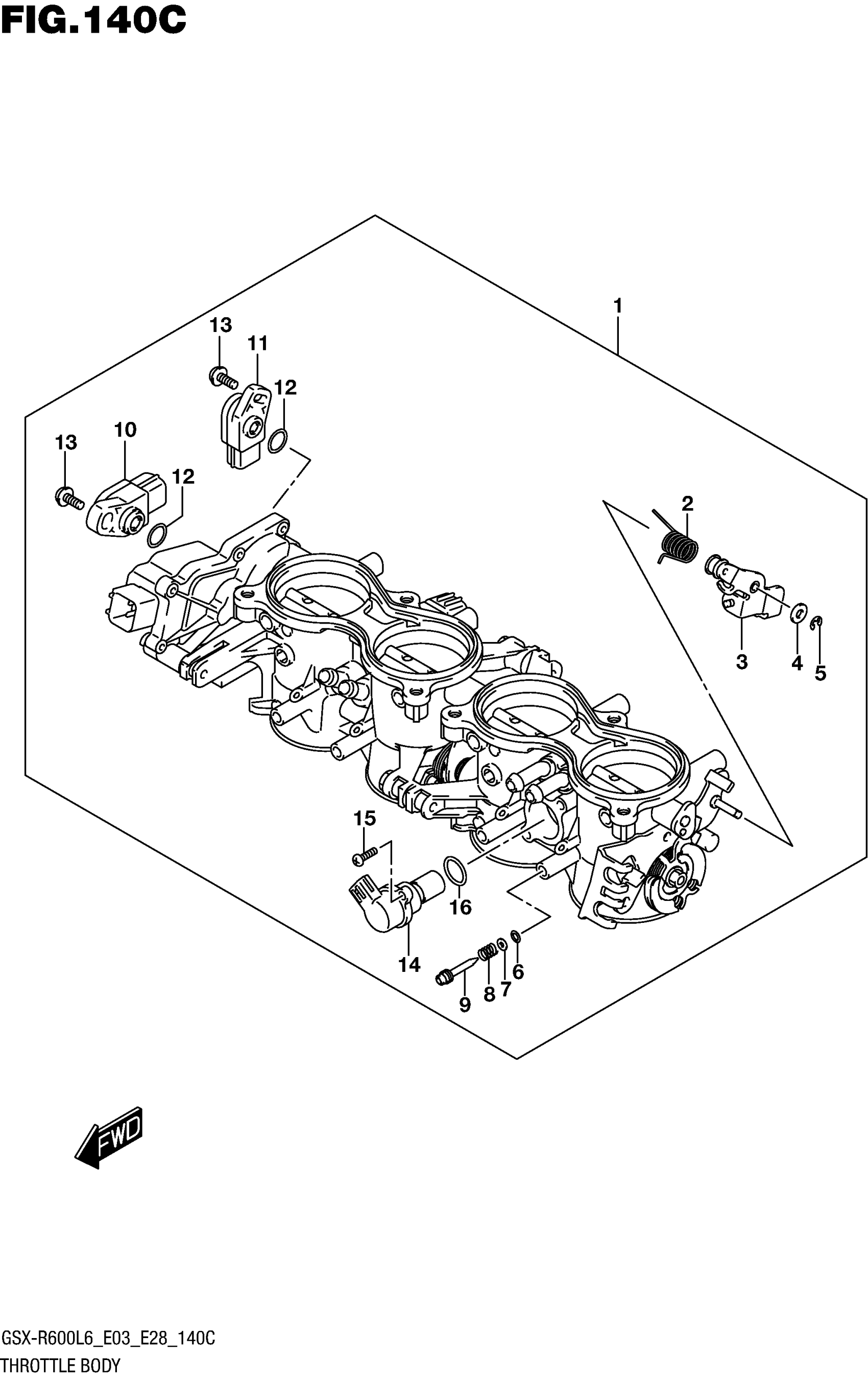 FIG.140C

1
13
11
12
13
10
12
2
3
4
5
15
16
14
9
8
7
6

FWD

GSX-R600L6_E03_E28_140C
THROTTLE BODY