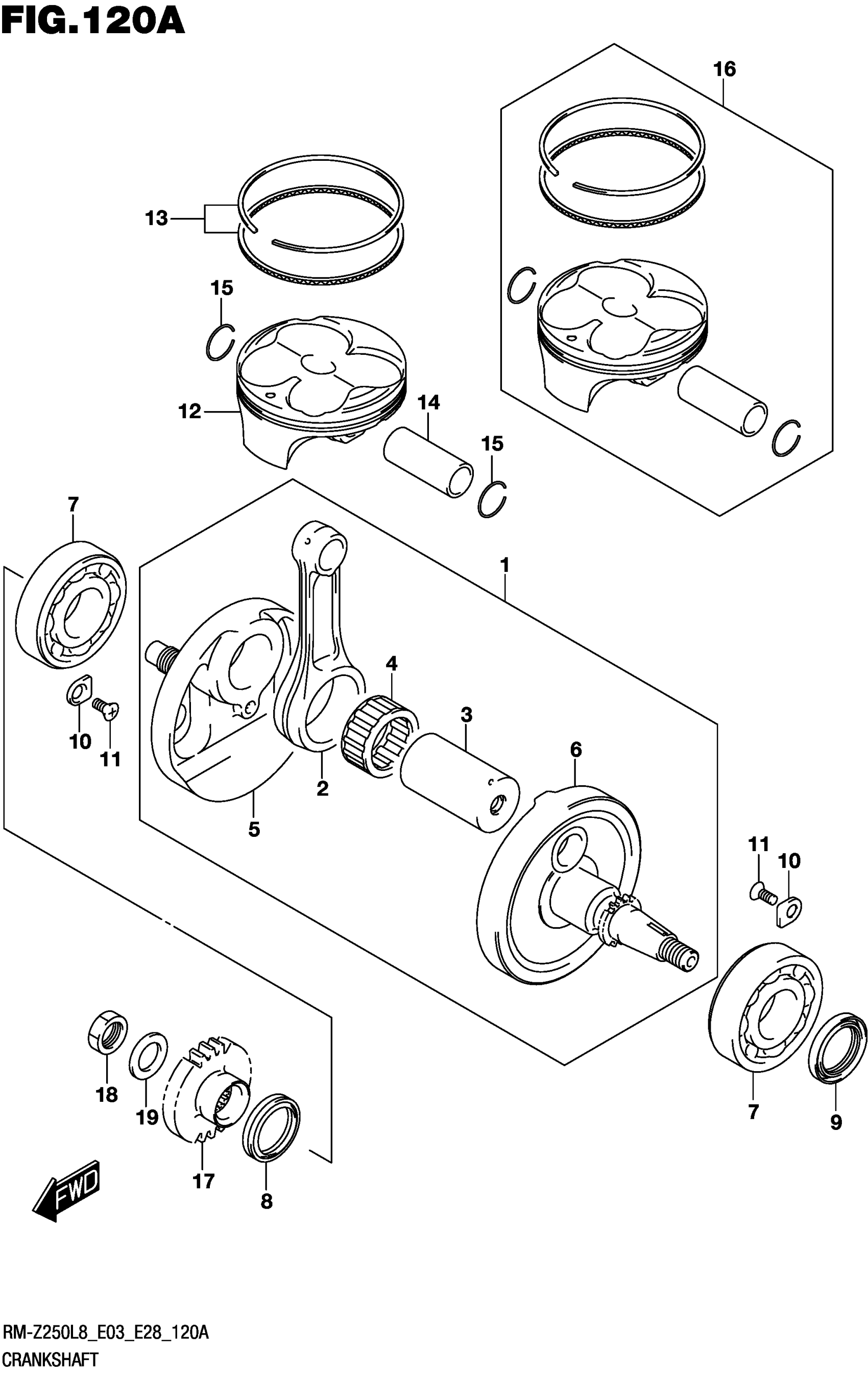 FIG.120A

16

13

15

12

14

15

7

1

4

3

6

10

11

2

5

11

10

18

19

17

8

7

9

FWD

RM-Z250L8_E03_E28_120A
CRANKSHAFT