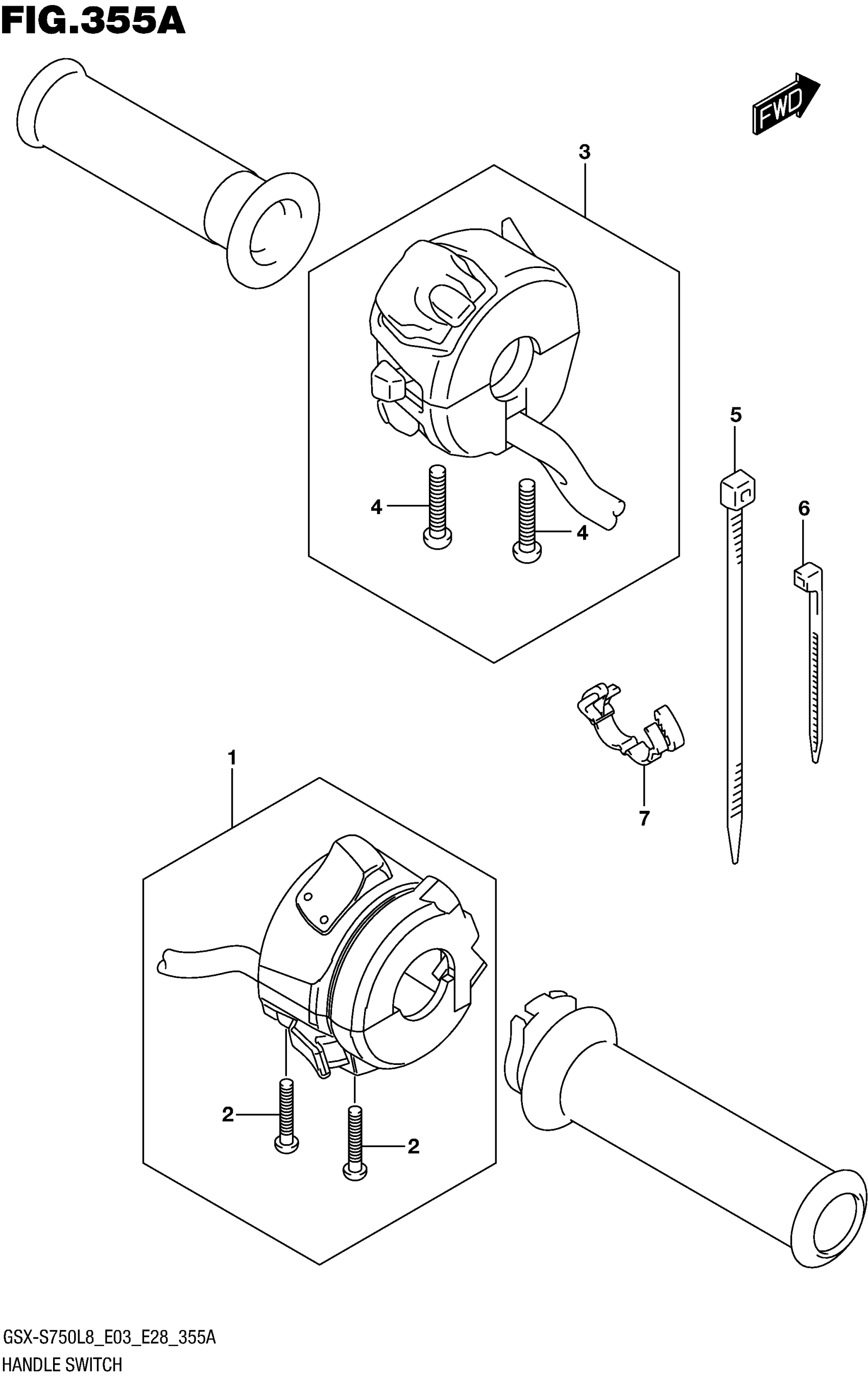 FIG.355A

FWD

3

4

4

5

6

7

1

2

2

GSX-S750L8_E03_E28_355A
HANDLE SWITCH