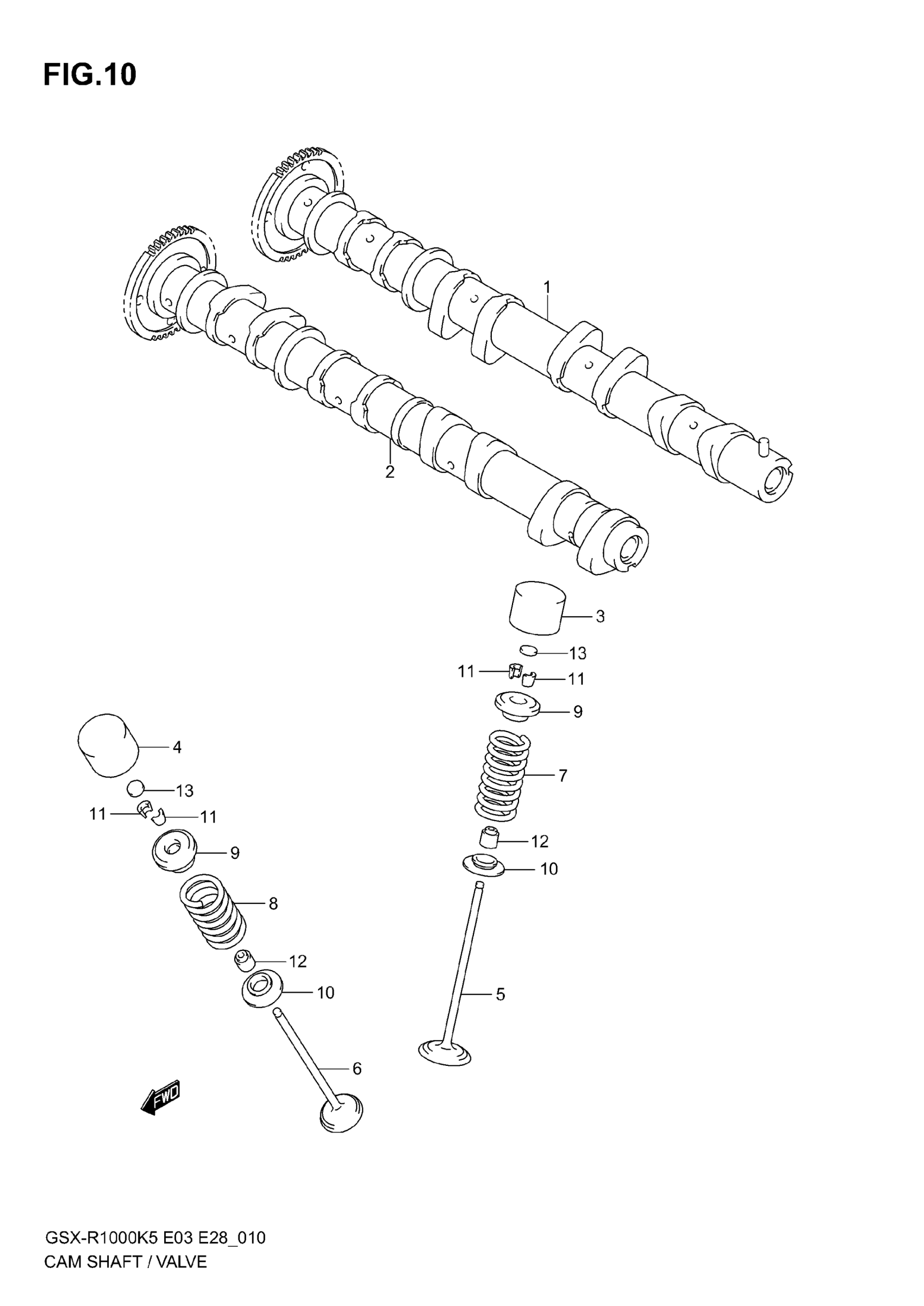 FIG.10

1

2

3

13

11

11

9

7

12

10

5

4

13

11

11

9

8

12

10

6

FWD

GSX-R1000K5 E03 E28_010
CAM SHAFT / VALVE