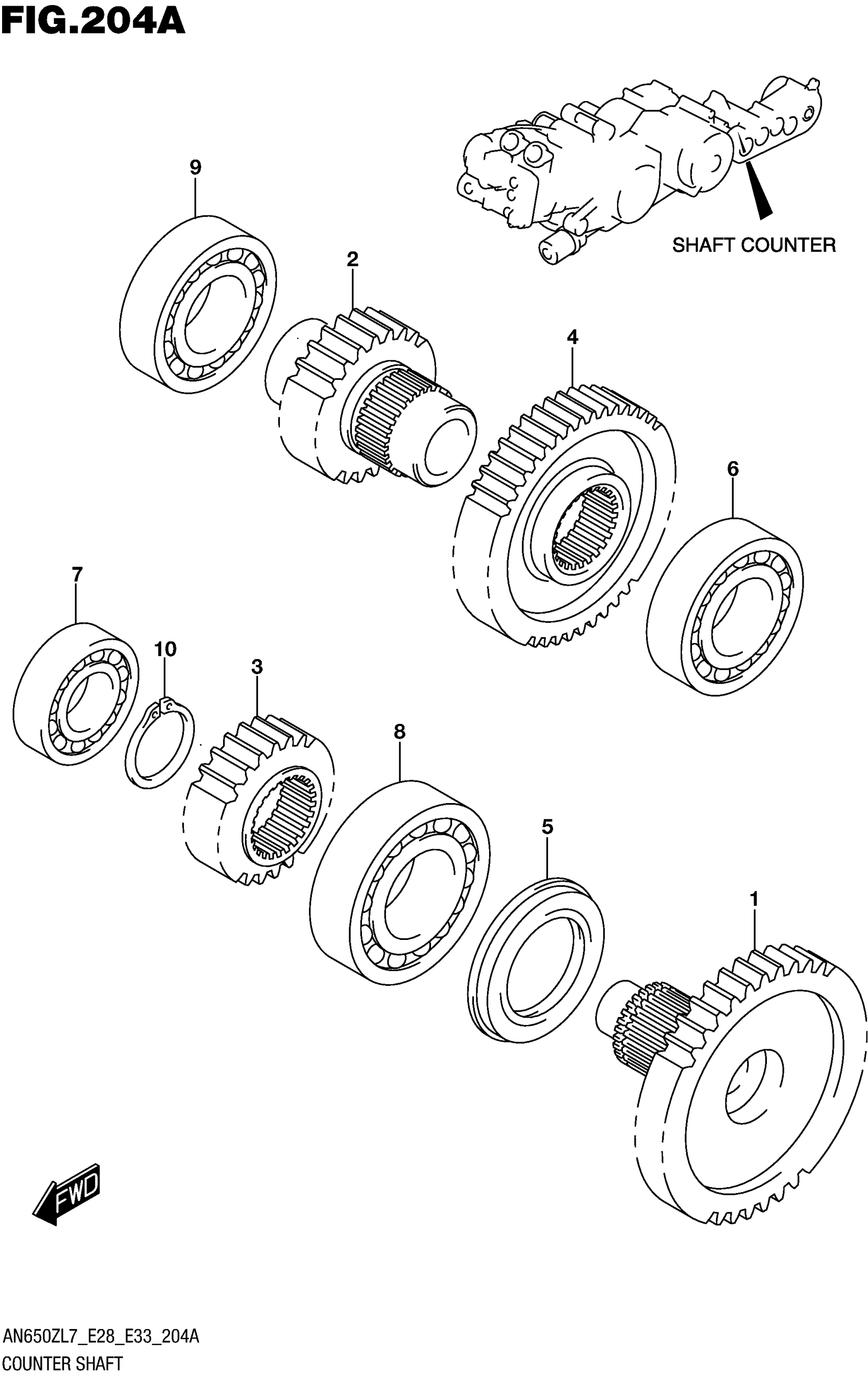 FIG.204A

SHAFT COUNTER

9

2

4

6

7

10

3

8

5

1

FWD

AN650ZL7_E28_E33_204A
COUNTER SHAFT