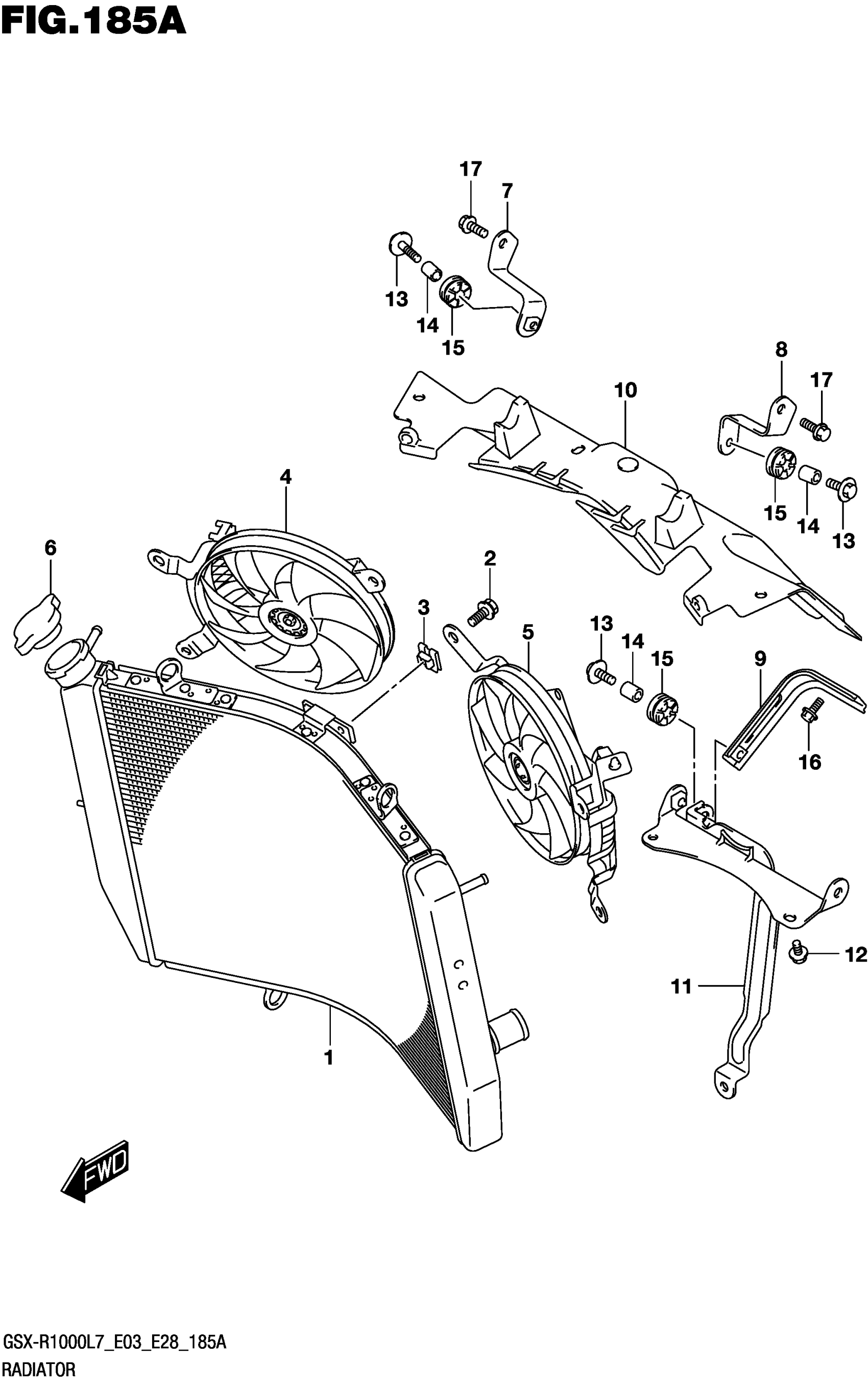 FIG.185A

17
7
13
14
15
8
17
10
15
14
13
4
6
2
3
5
13
14
15
9
16
12
11
1
FWD

GSX-R1000L7_E03_E28_185A
RADIATOR