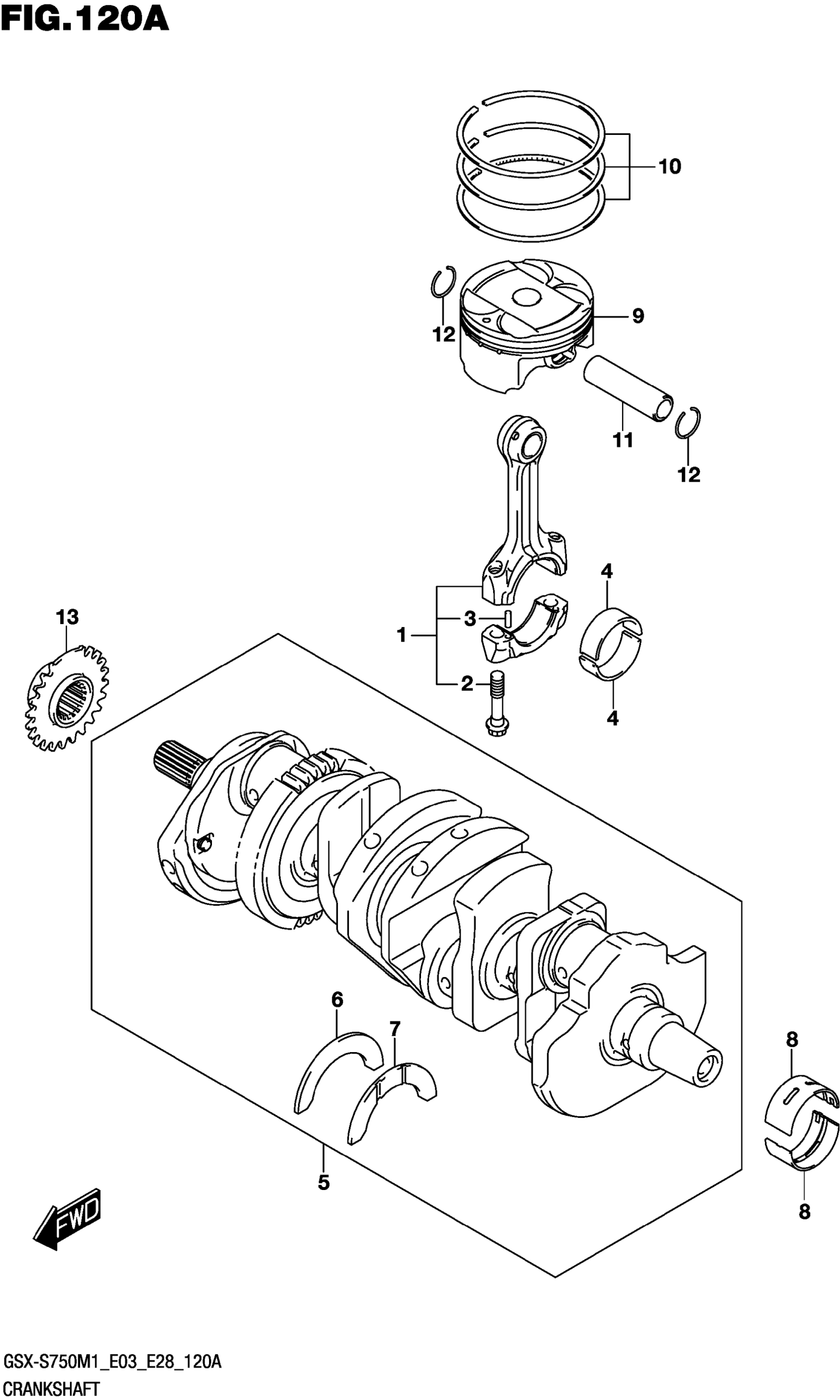 FIG.120A

10

9

12

11

12

4

13

3

1

2

4

6

7

8

5

8

FWD

GSX-S750M1_E03_E28_120A
CRANKSHAFT