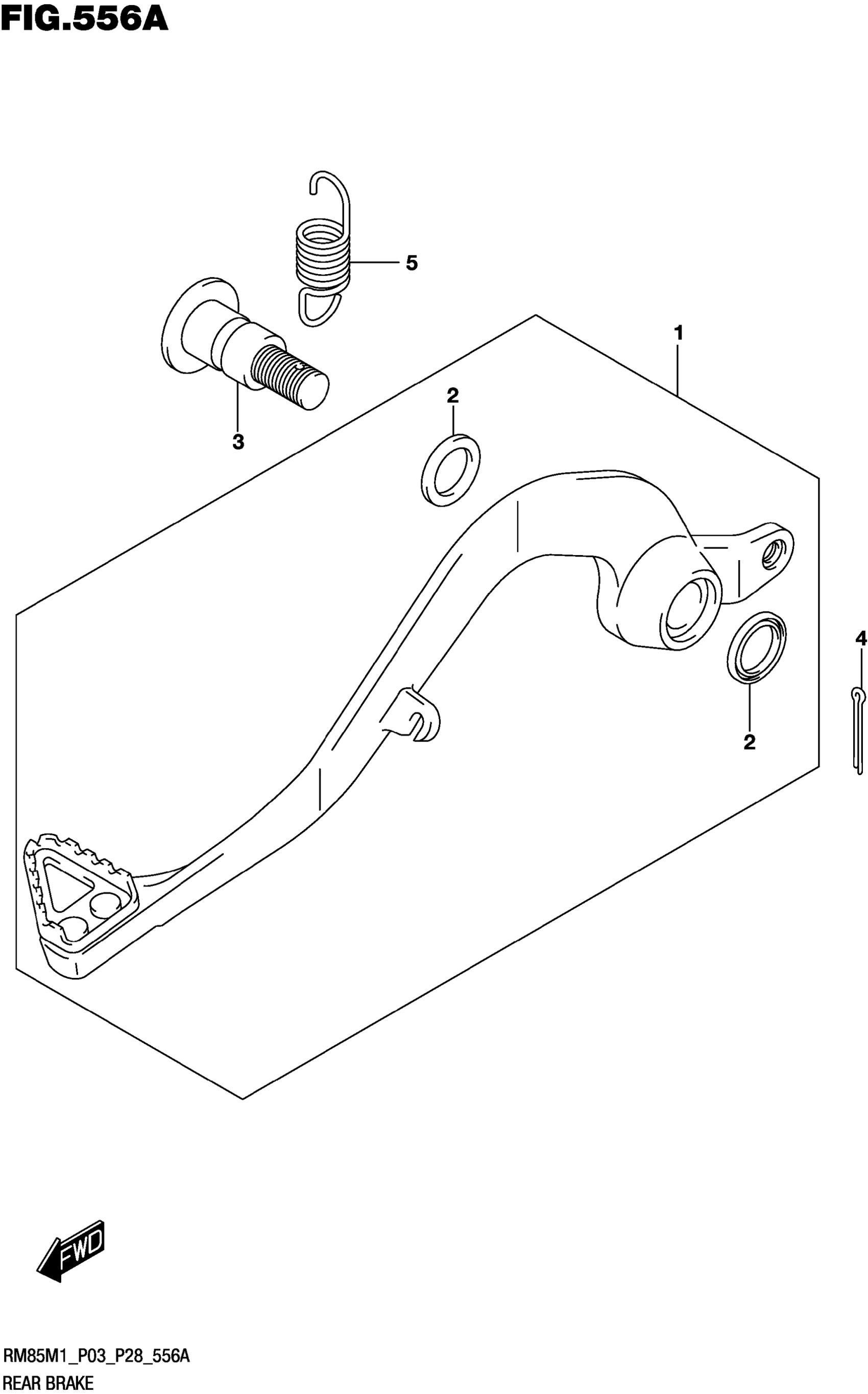 FIG.556A

5

1

2

3

4

2

FWD

RM85M1_P03_P28_556A
REAR BRAKE