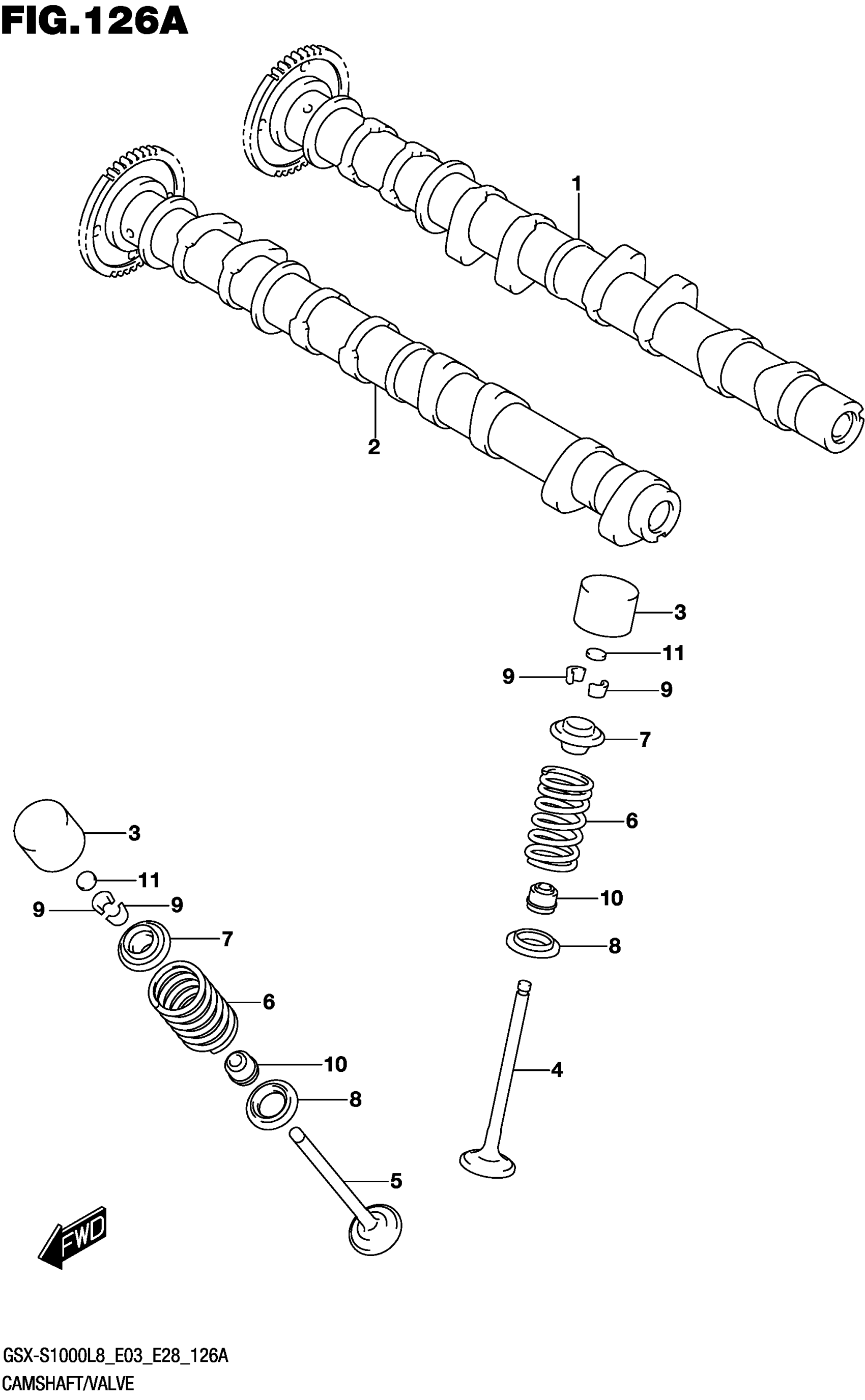 FIG.126A

1

2

3

11

9

9

7

6

10

8

4

3

11

9

9

7

6

10

8

5

FWD

GSX-S1000L8_E03_E28_126A
CAMSHAFT/VALVE