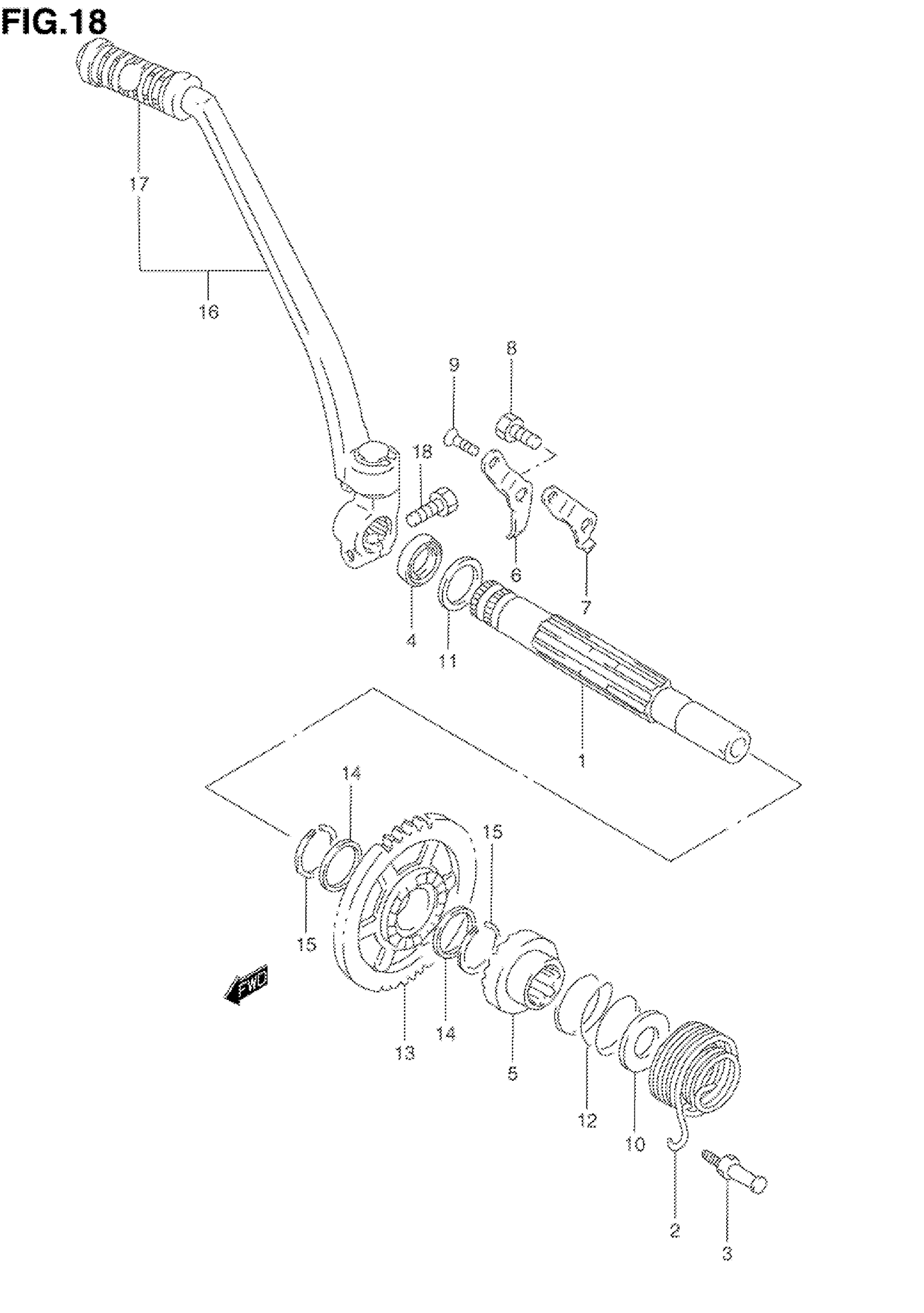 FIG.18

17

16

9

8

18

6

7

4

11

1

14

15

15

FWD

13

14

5

12

10

2

3