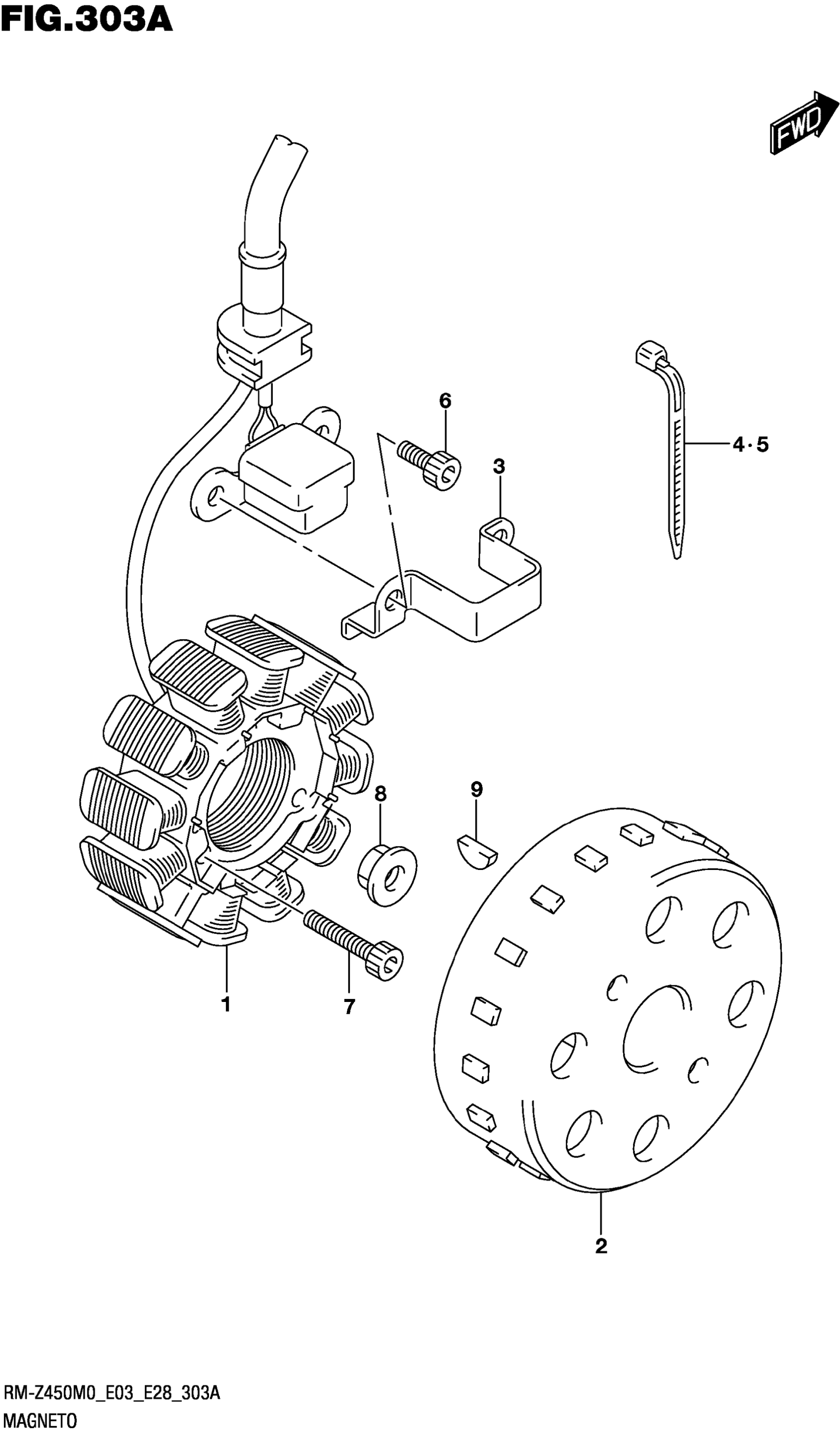 FIG.303A

FWD

6

3

4·5

8

9

1

7

2

RM-Z450M0_E03_E28_303A
MAGNETO