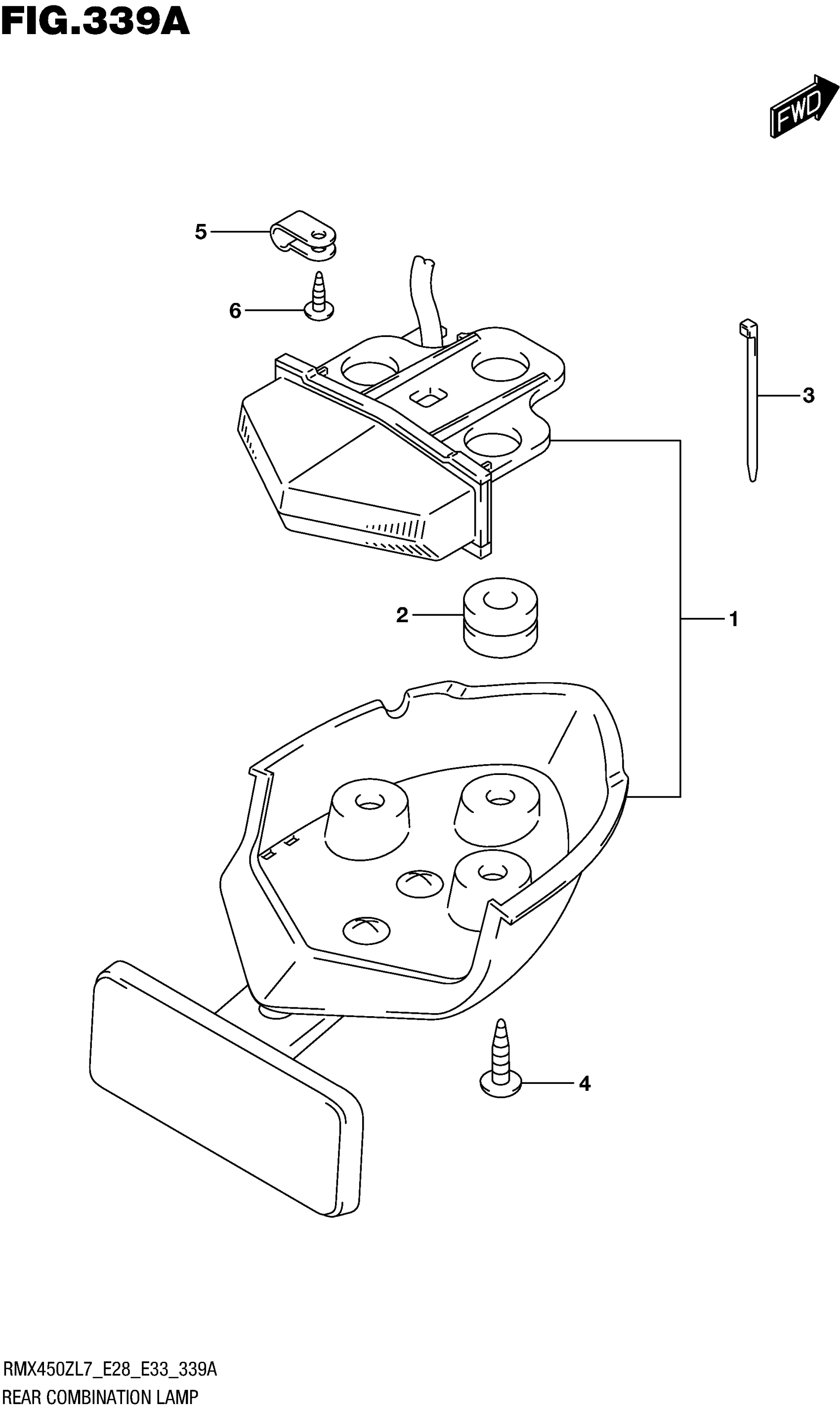 FIG.339A

FWD

5

6

3

2

1

4

RMX450ZL7_E28_E33_339A
REAR COMBINATION LAMP