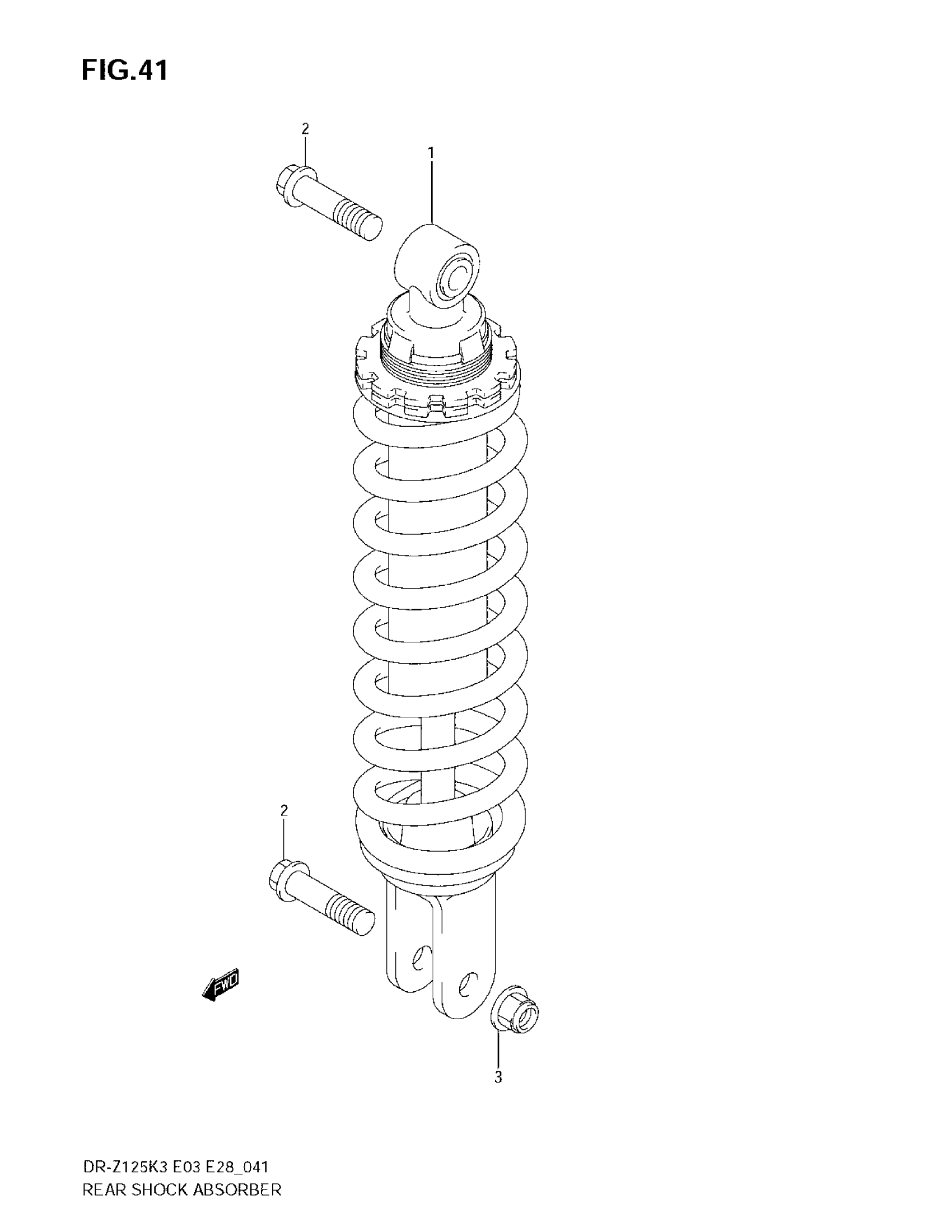 FIG.41

2

1

2

FWD

3

DR-Z125K3 E03 E28_041
REAR SHOCK ABSORBER