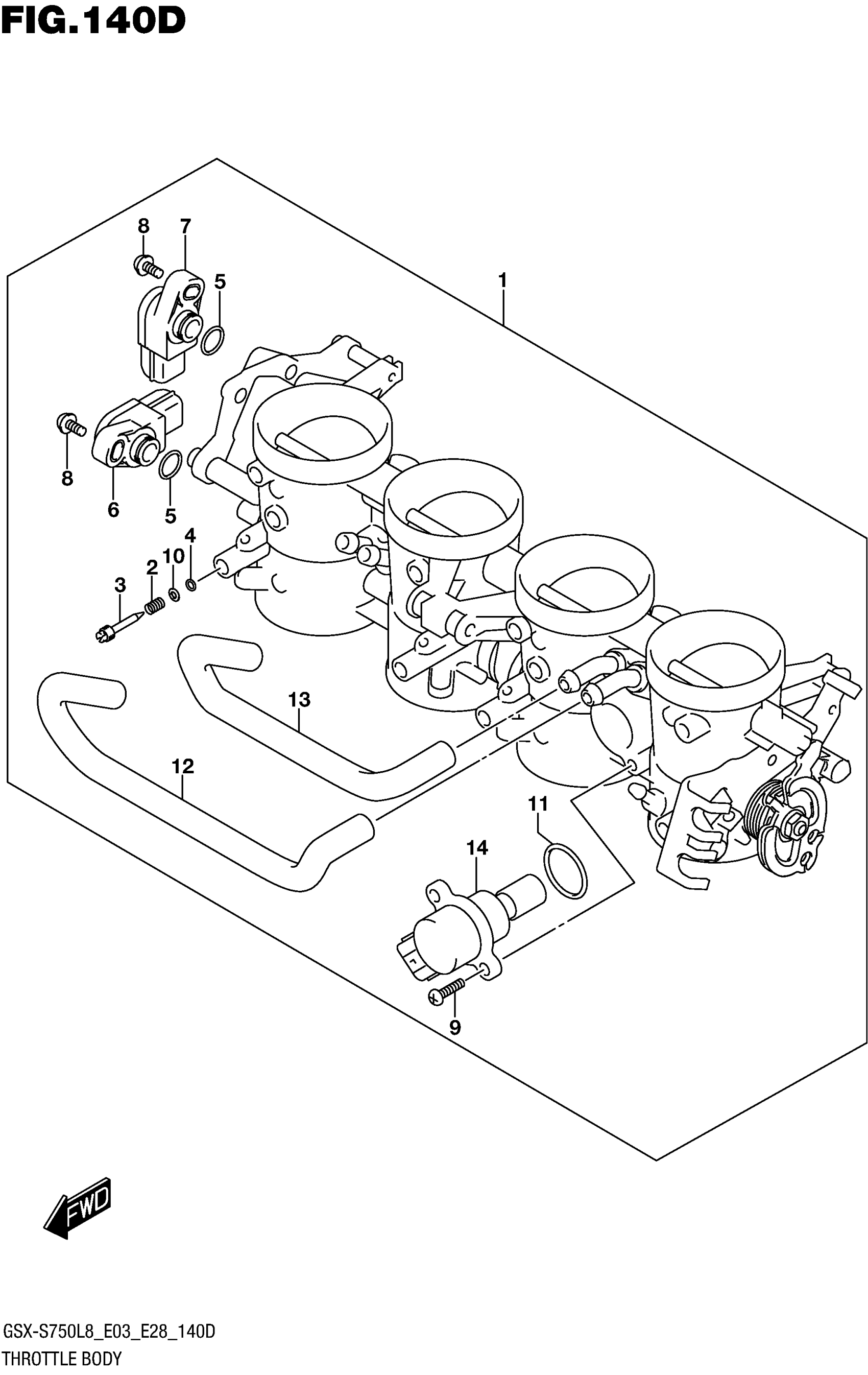 FIG.140D

8
7
5
1
8
6
5
4
10
2
3
13
12
11
14
9

FWD

GSX-S750L8_E03_E28_140D
THROTTLE BODY