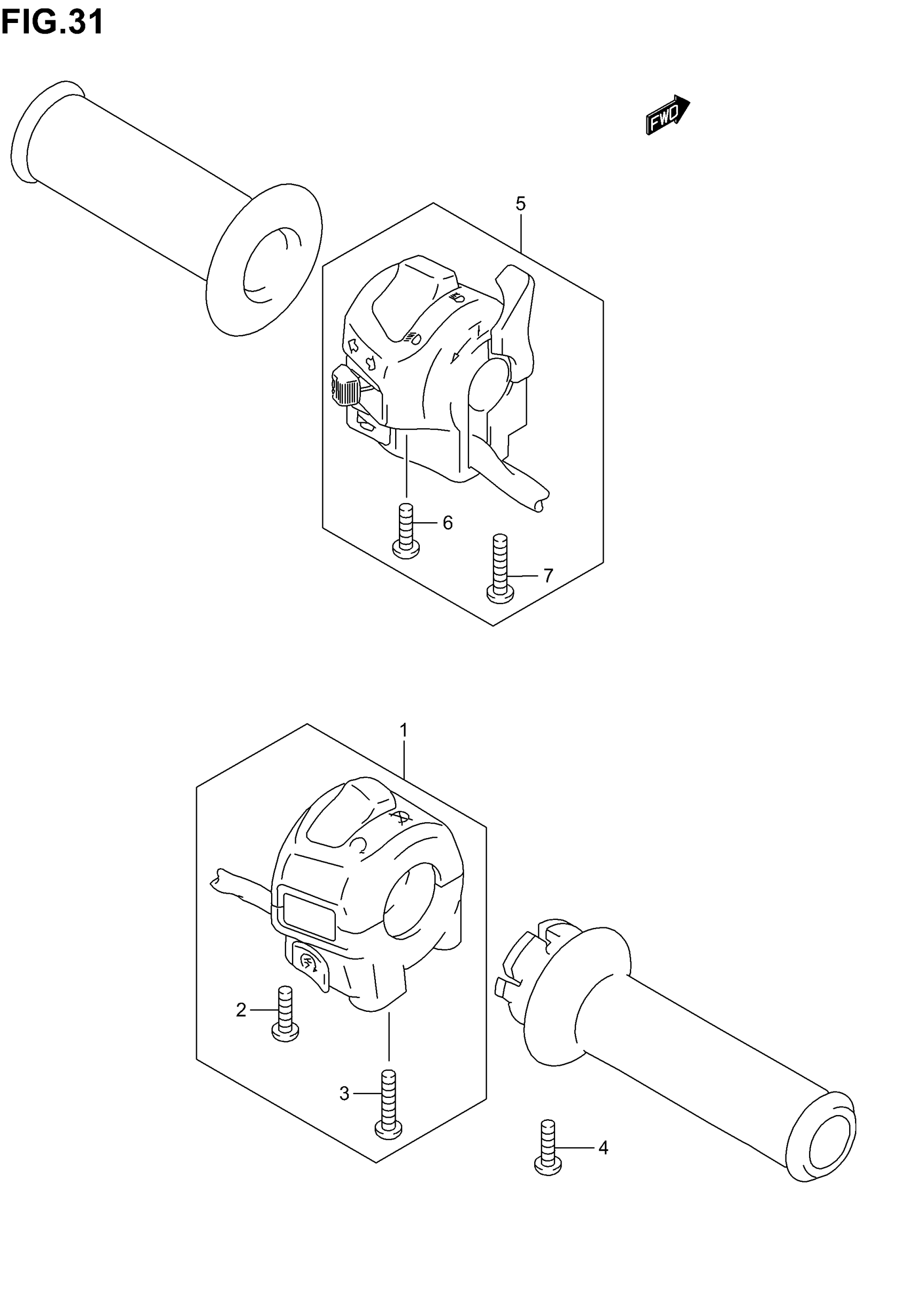 FIG.31

FWD

5

6

7

1

2

3

4