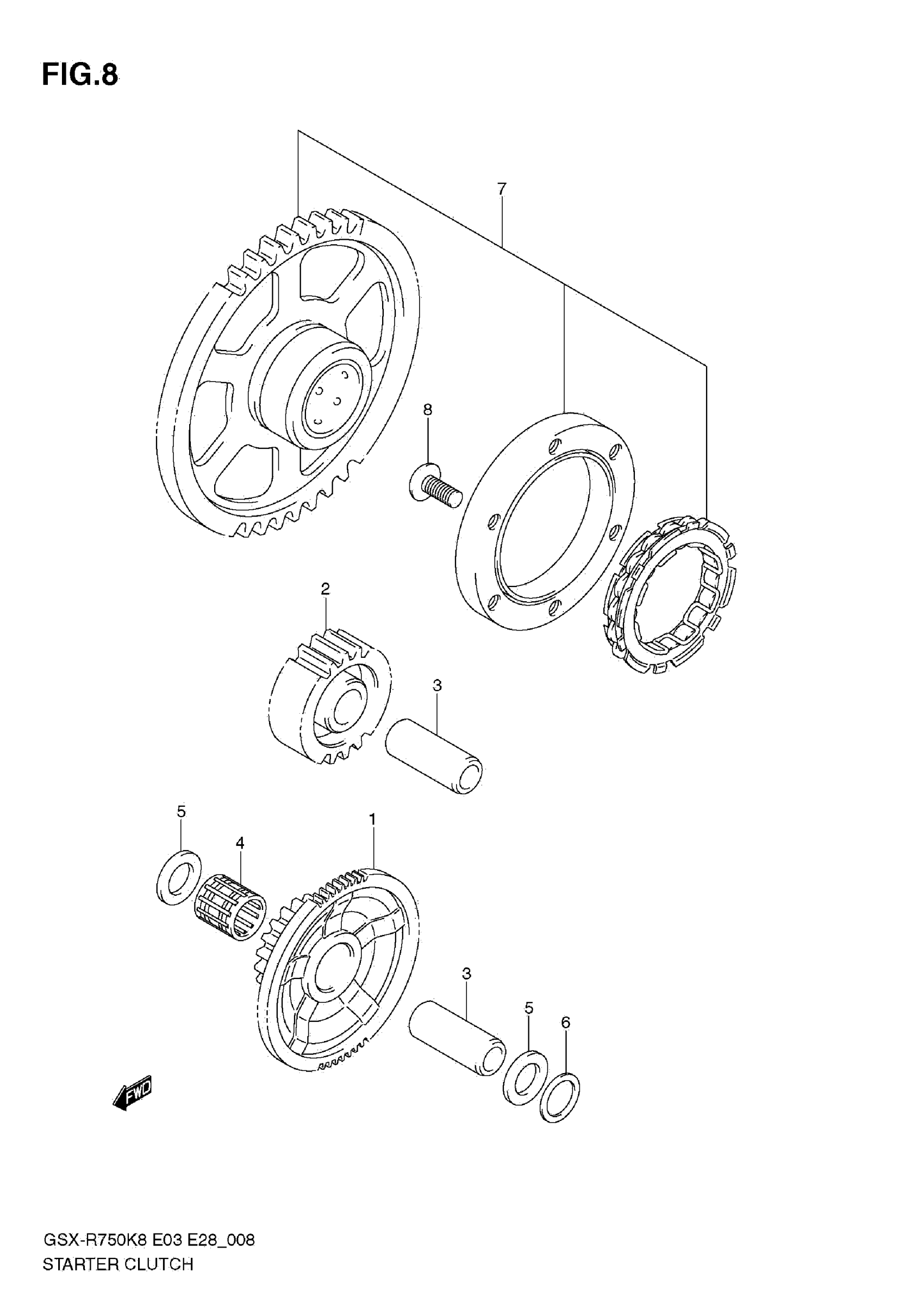 FIG.8

7

8

2

3

5

4

1

3

5

6

FWD

GSX-R750K8 E03 E28_008
STARTER CLUTCH