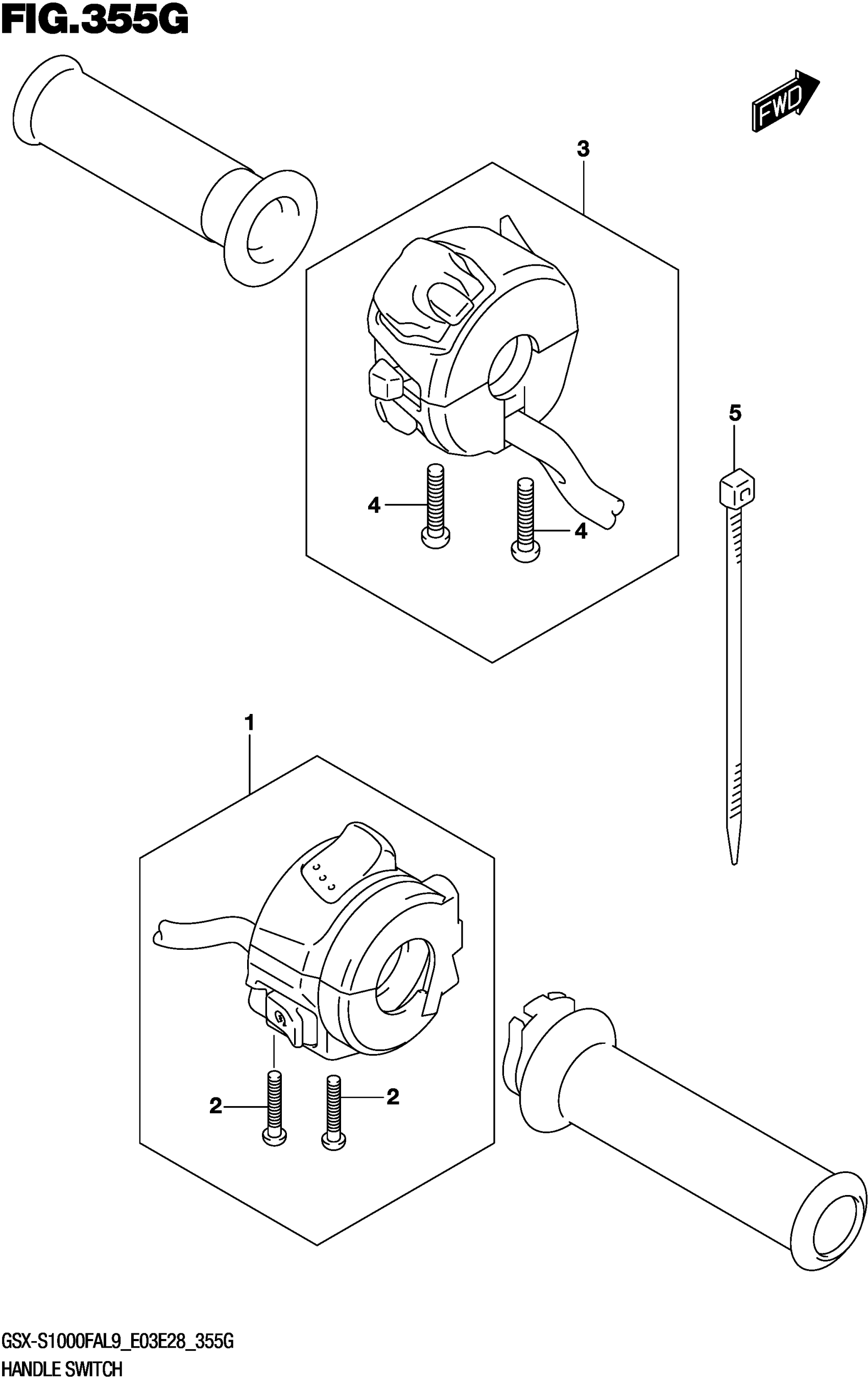 FIG.355G

FWD

3

4

4

5

1

2

2

GSX-S1000FAL9_E03E28_355G
HANDLE SWITCH