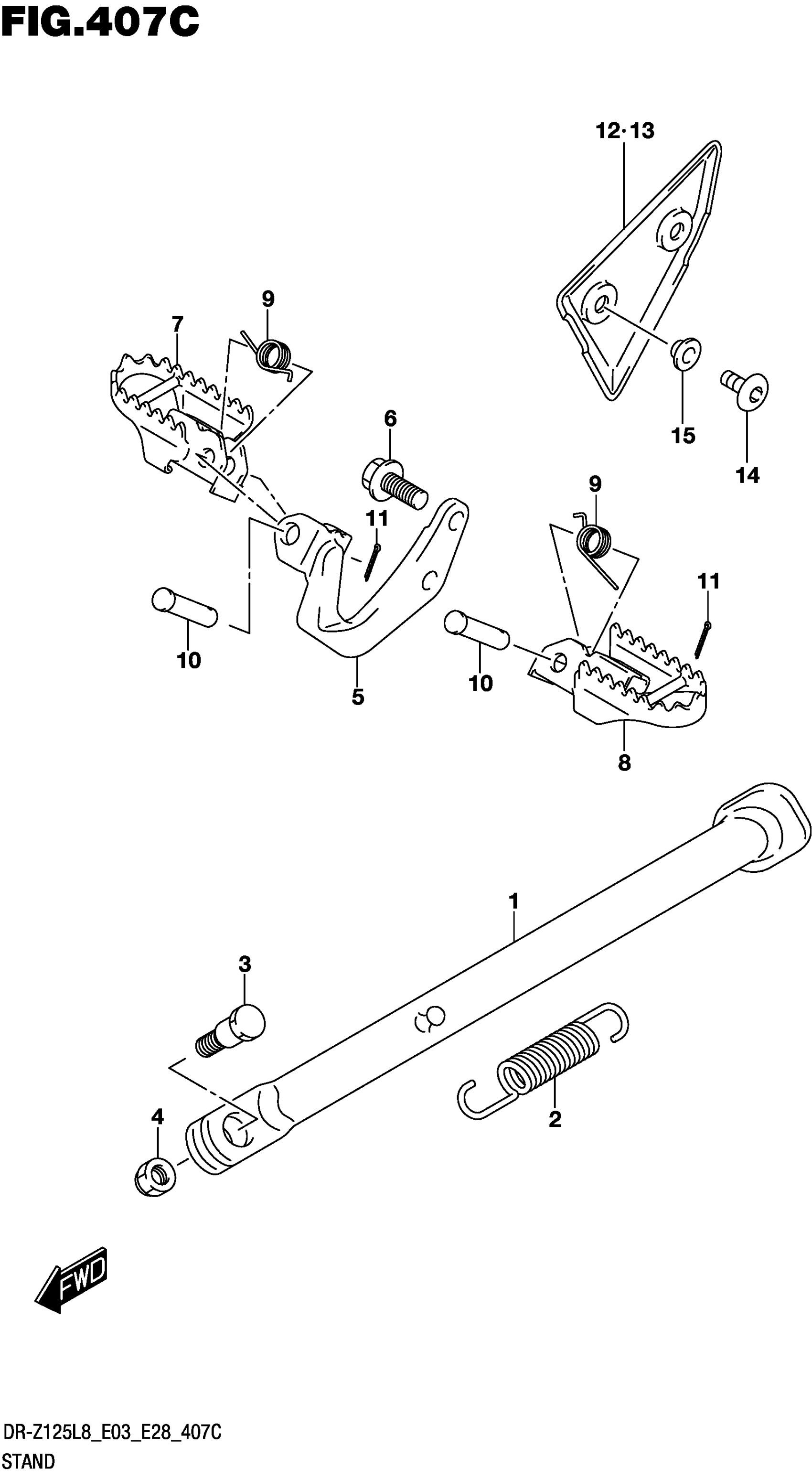 FIG.407C

12·13

9

7

6

15

14

9

11

11

10

5

10

8

1

3

2

4

FWD

DR-Z125L8_E03_E28_407C
STAND