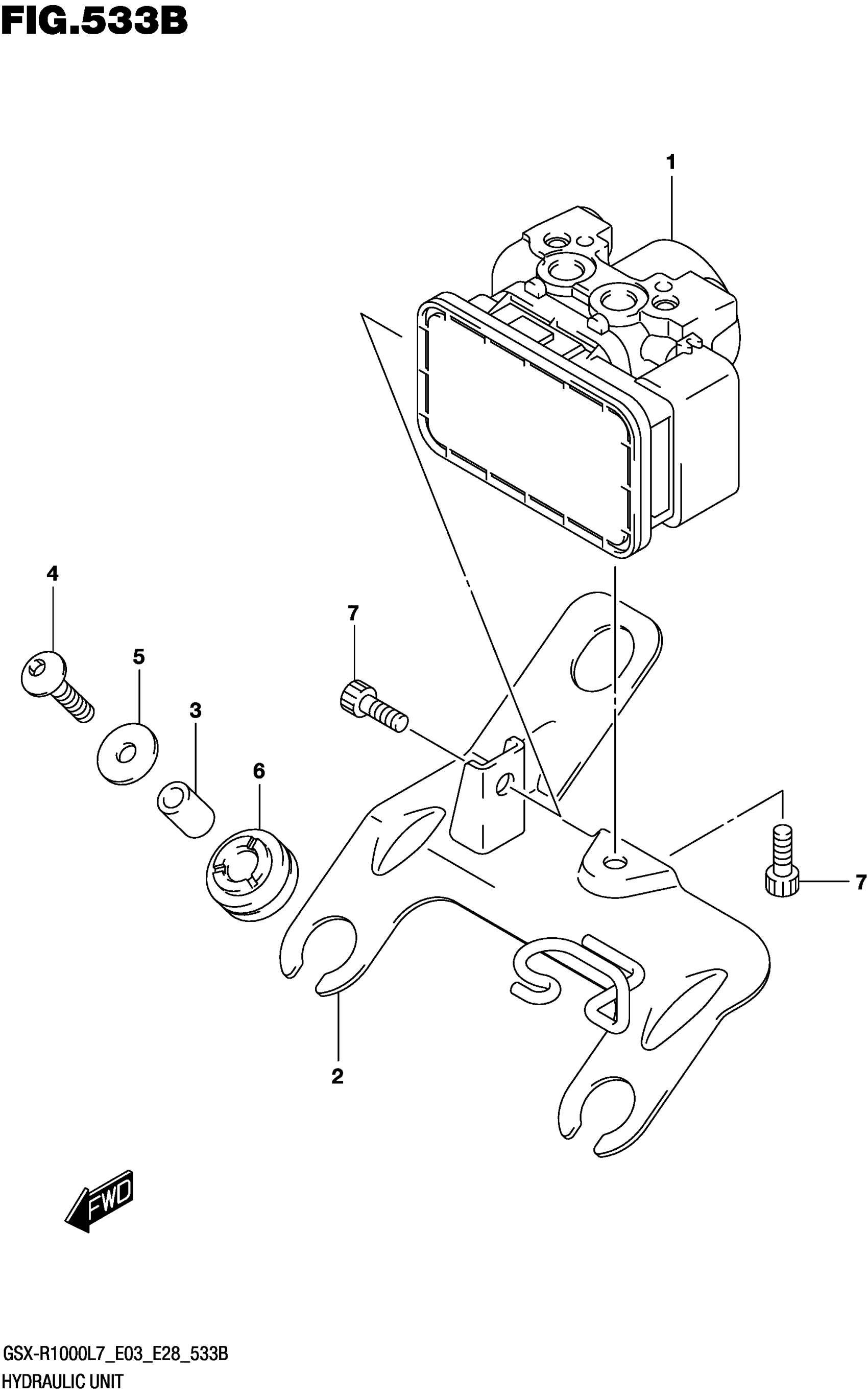 FIG.533B

1

4

7

5

3

6

7

2

FWD

GSX-R1000L7_E03_E28_533B
HYDRAULIC UNIT