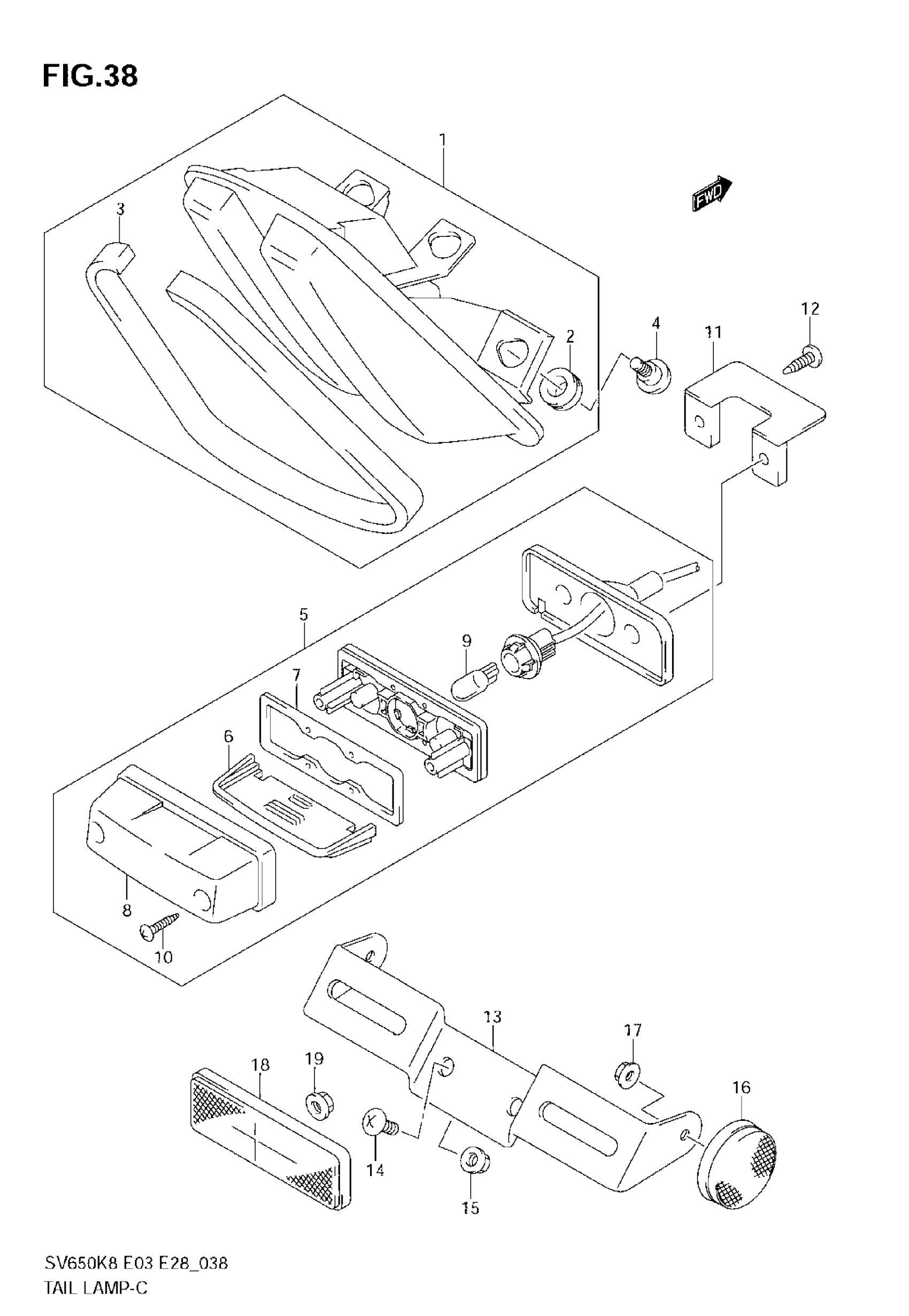 FIG.38

1

FWD

3

2

4

11

12

5

9

7

6

8

10

13

17

18

19

16

14

15

SV650K8 E03 E28_038
TAIL LAMP-C