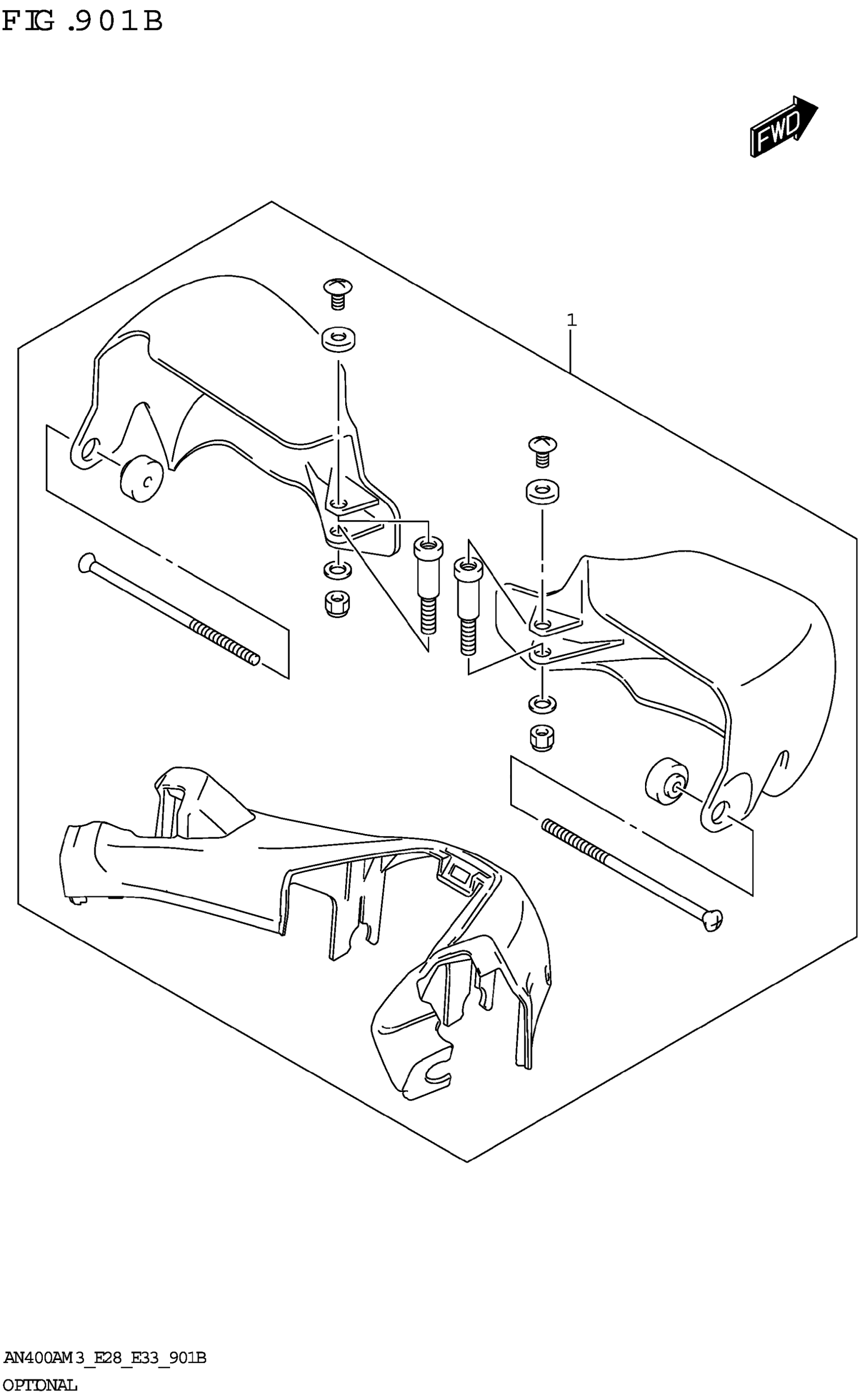 FIG.901B

FWD

1

AN400AM3_E28_E33_901B
OPTIONAL