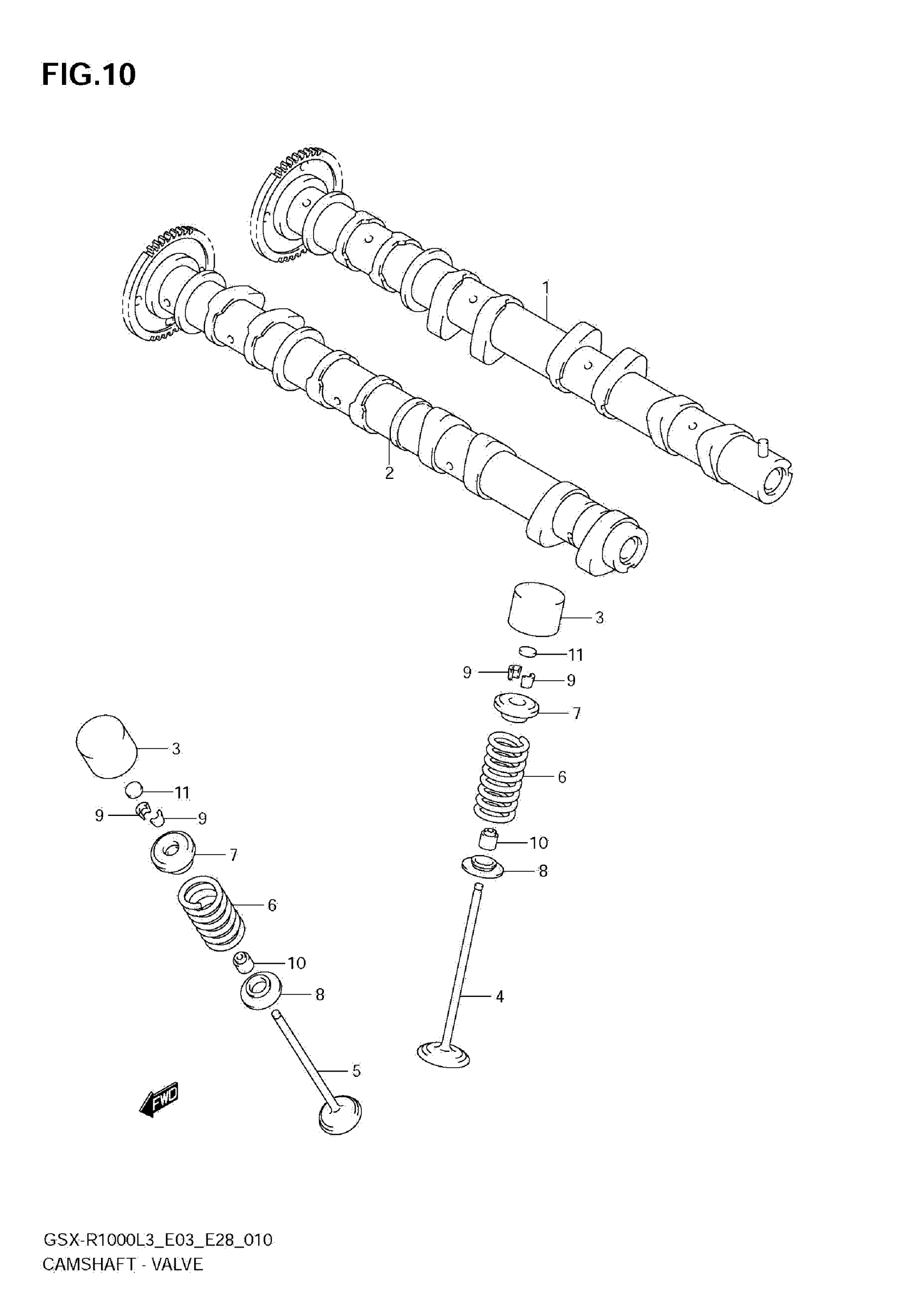 FIG.10

1

2

3

11

9

9

7

6

10

8

4

3

11

9

9

7

6

10

8

5

FWD

GSX-R1000L3_E03_E28_010
CAMSHAFT - VALVE