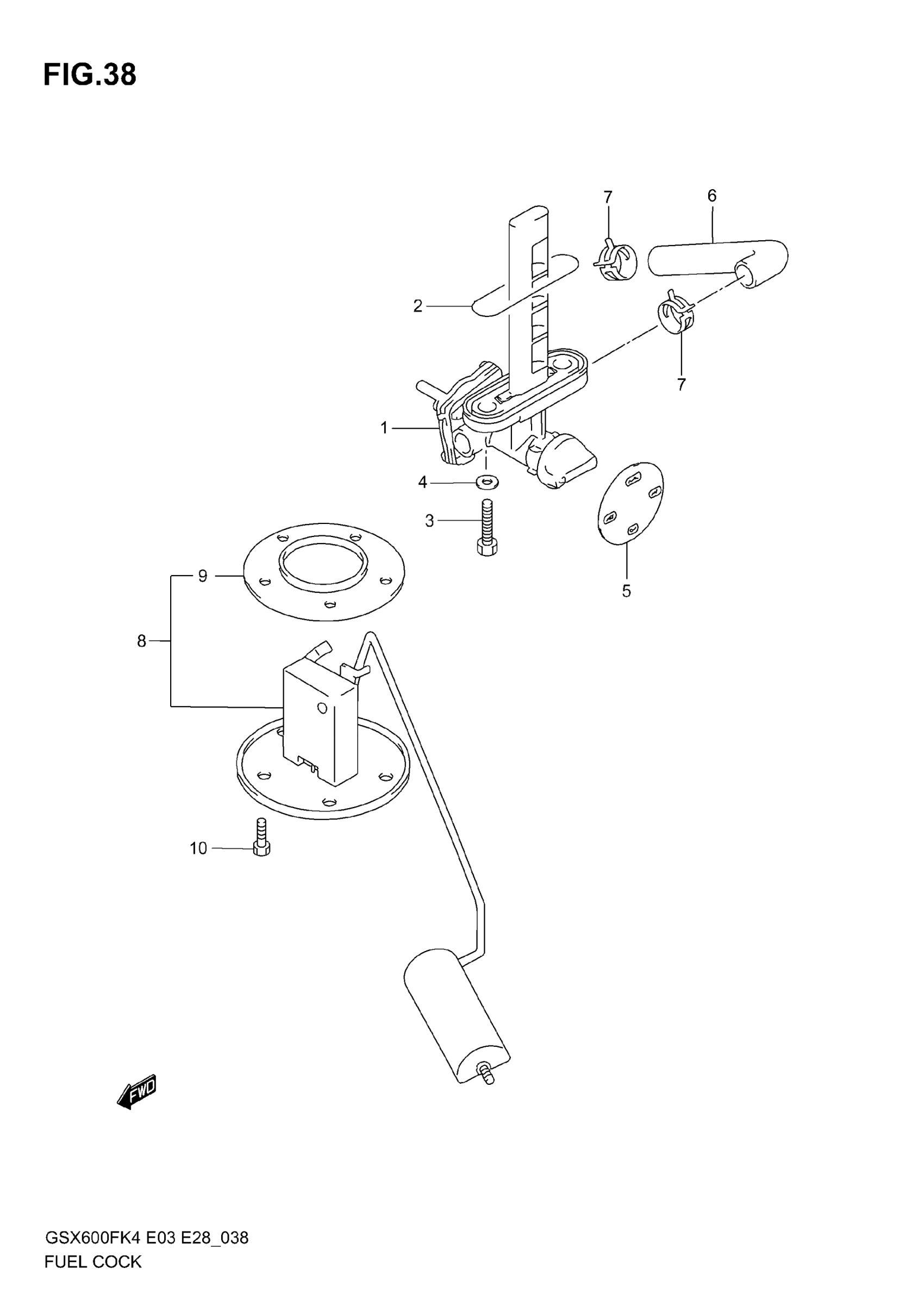 FIG.38

7
6
2
7
1
4
3
5
9
8
10

FWD

GSX600FK4 E03 E28_038
FUEL COCK