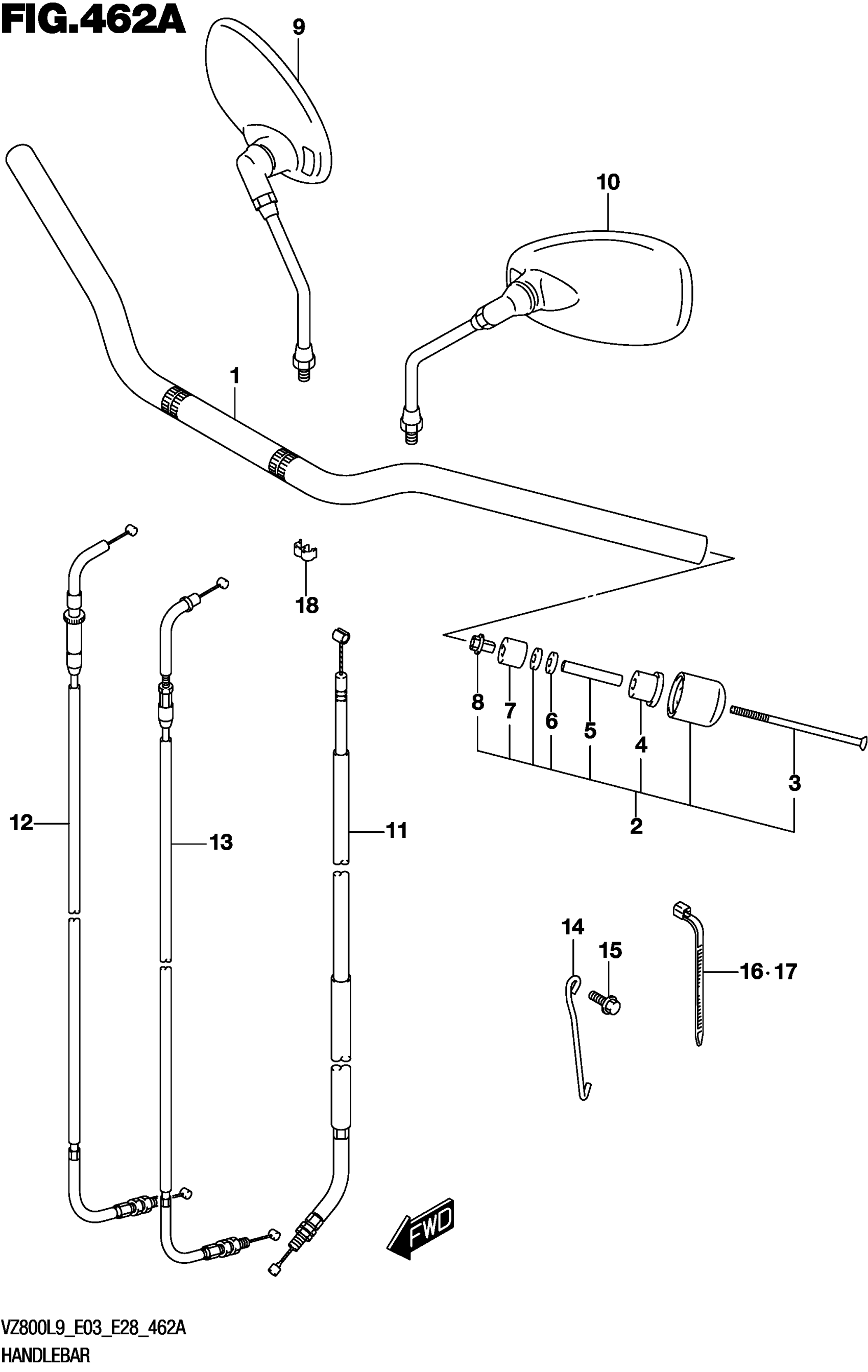 FIG.462A

9

10

1

18

8
7
6
5
4
3
2

12

13

11

14
15
16·17

FWD

VZ800L9_E03_E28_462A
HANDLEBAR