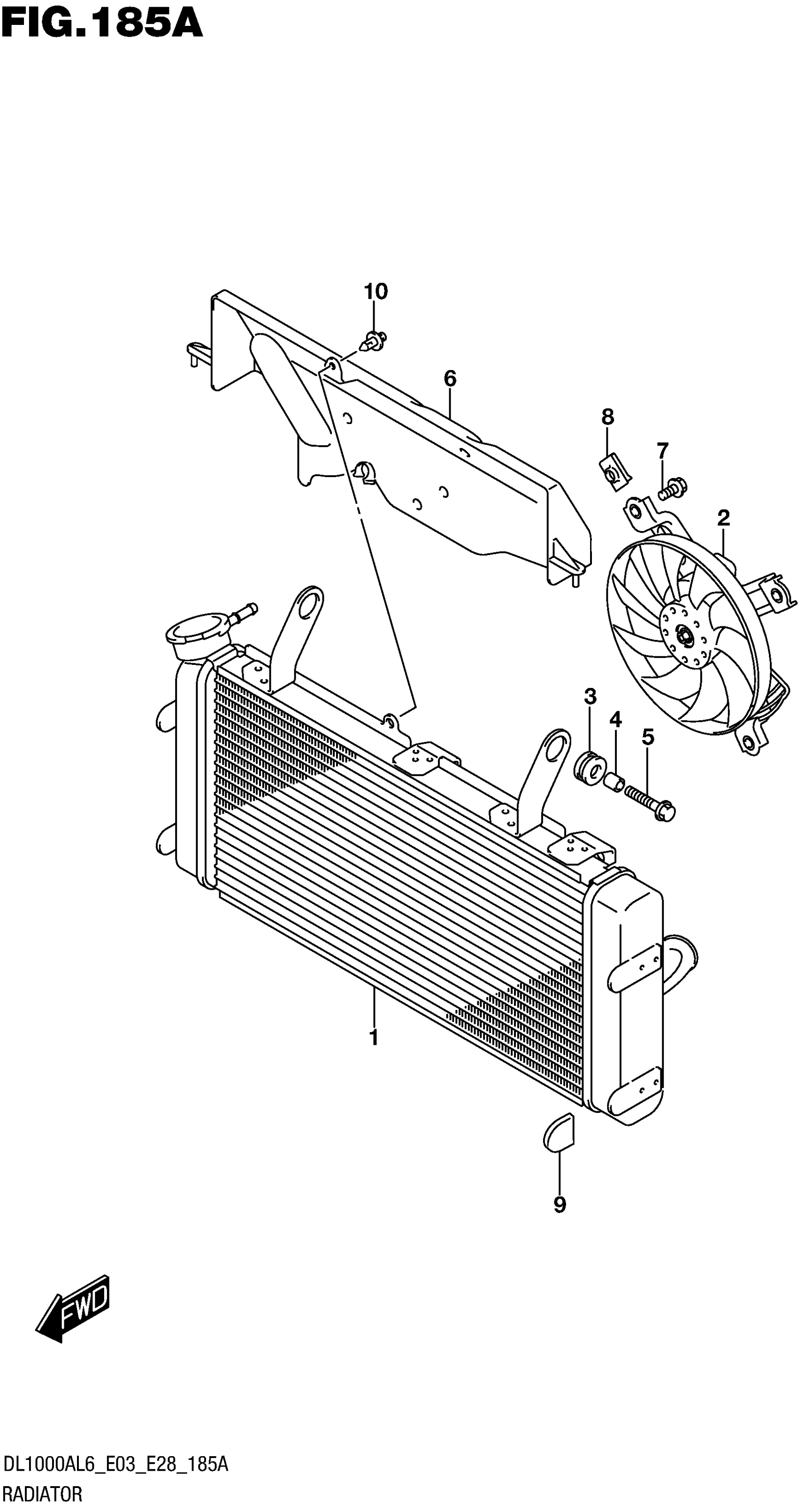 FIG.185A

10

6

8

7

2

3

4

5

1

9

FWD

DL1000AL6_E03_E28_185A
RADIATOR