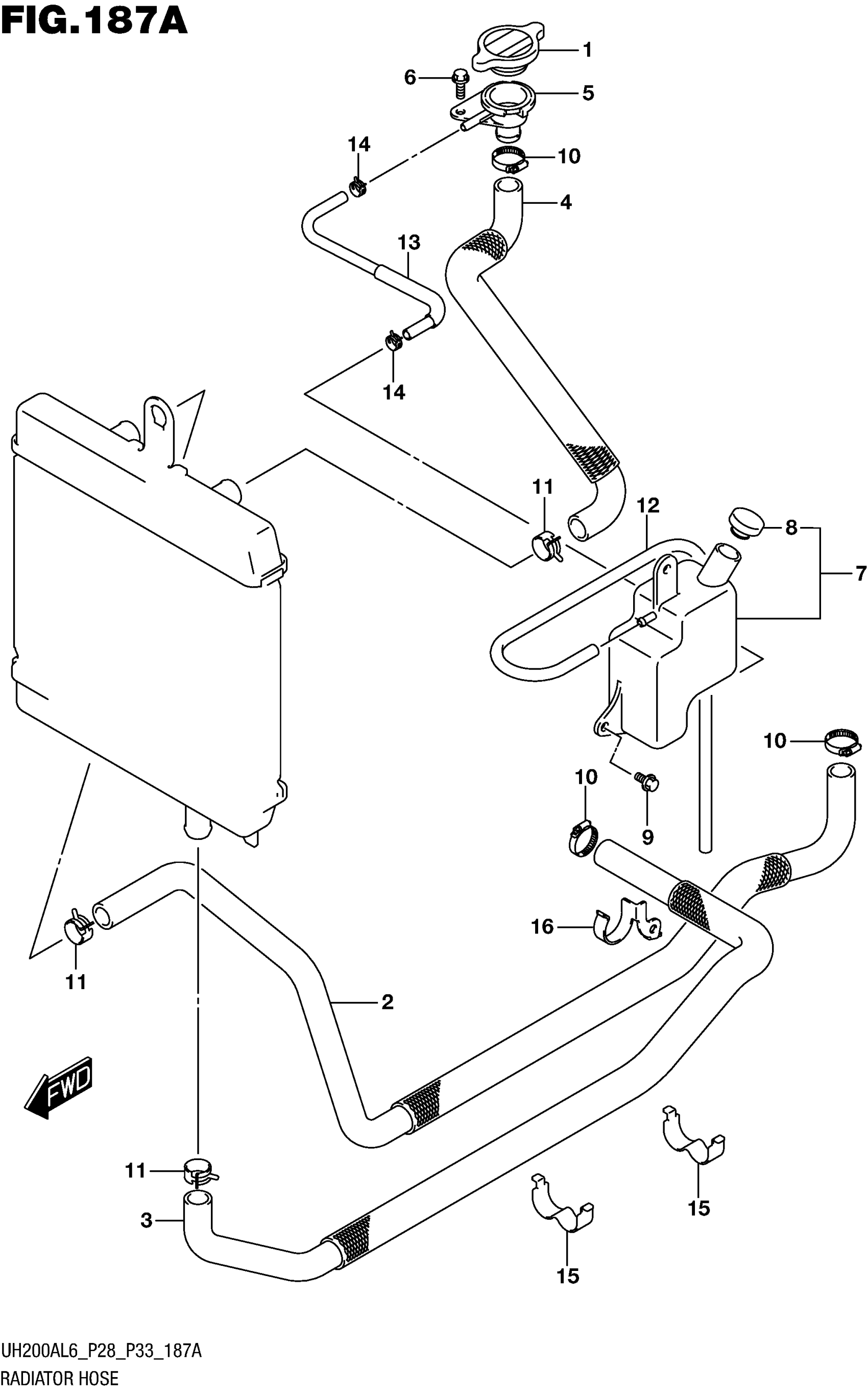 FIG.187A

1
6
5
14
10
4
13
14
11
12
8
7
10
10
9
16
11
2
FWD
11
3
15
15

UH200AL6_P28_P33_187A
RADIATOR HOSE