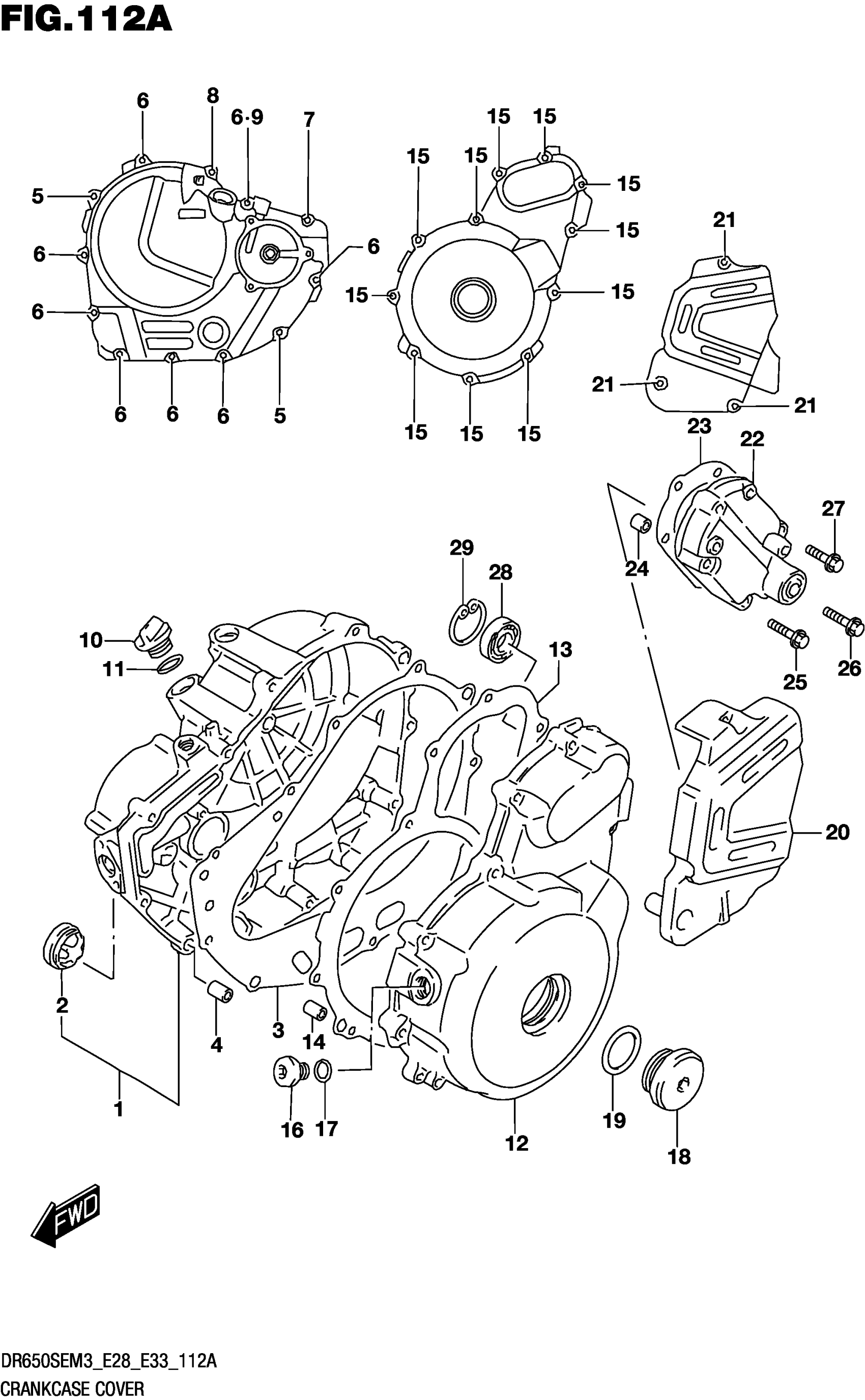 FIG.112A

6
8
6·9
7
5
6
6
6
6
6
6
5
15
15
15
15
15
15
15
15
15
15
15
15
21
21
21
23
22
27
24
29
28
13
10
11
25
26
20
2
4
3
14
1
16
17
12
19
18

FWD

DR650SEM3_E28_E33_112A
CRANKCASE COVER