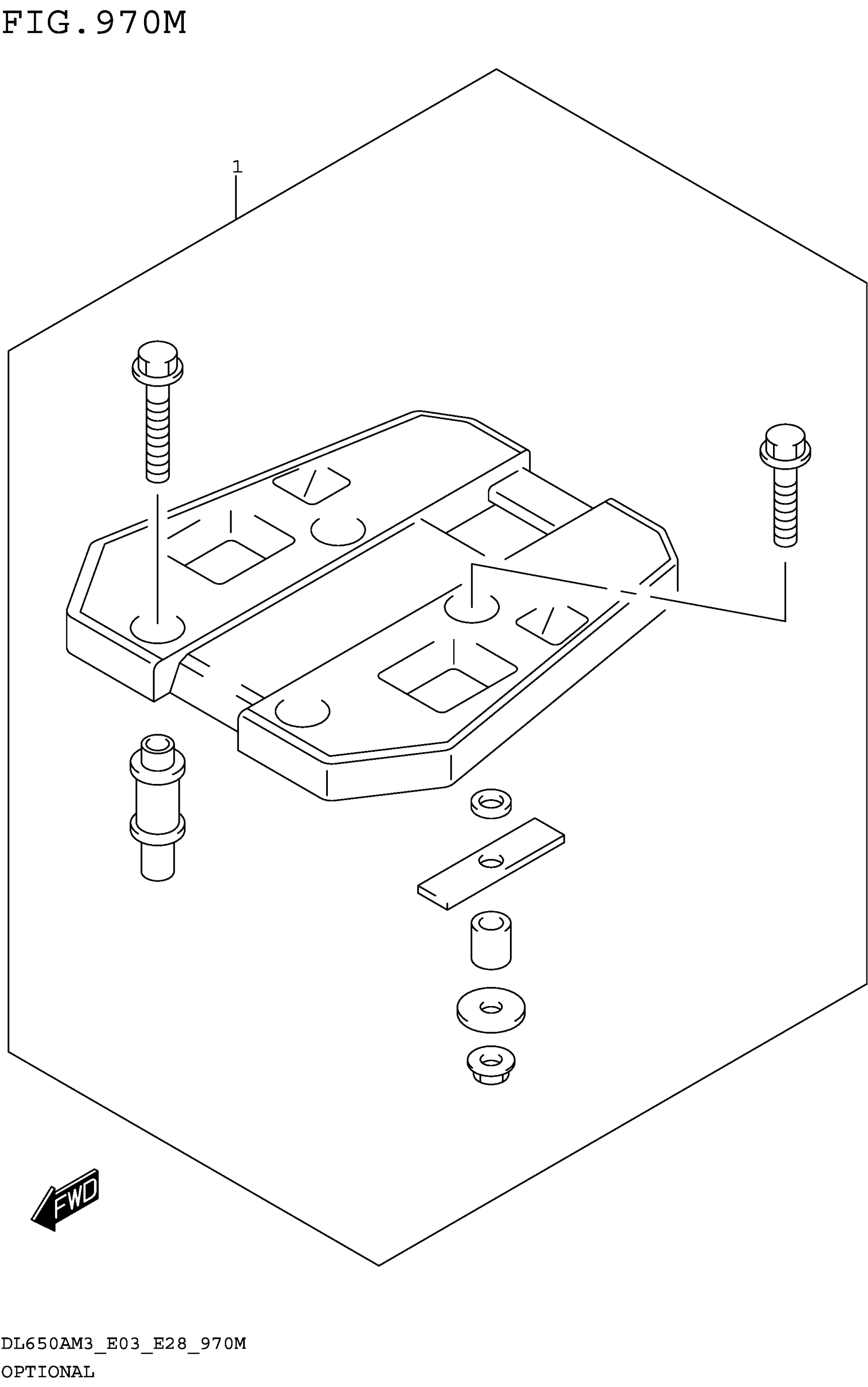 FIG.970M

1

FWD

DL650AM3_E03_E28_970M
OPTIONAL