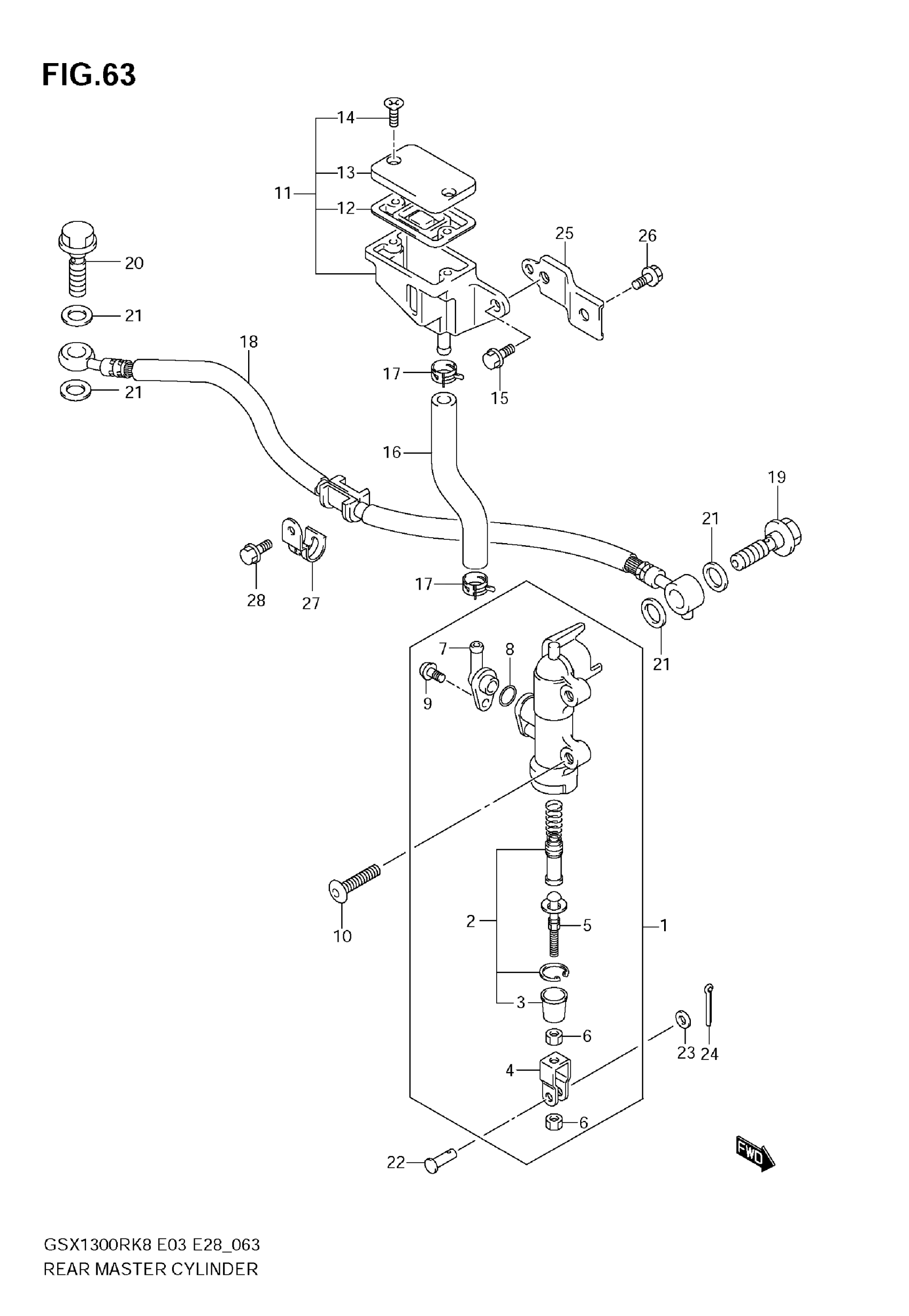 FIG.63

14
13
11
12
25
26
20
21
18
21
17
15
16
19
21
28
27
17
21
7
8
9
10
2
5
1
3
6
23
24
4
6
22
FWD

GSX1300RK8 E03 E28_063
REAR MASTER CYLINDER