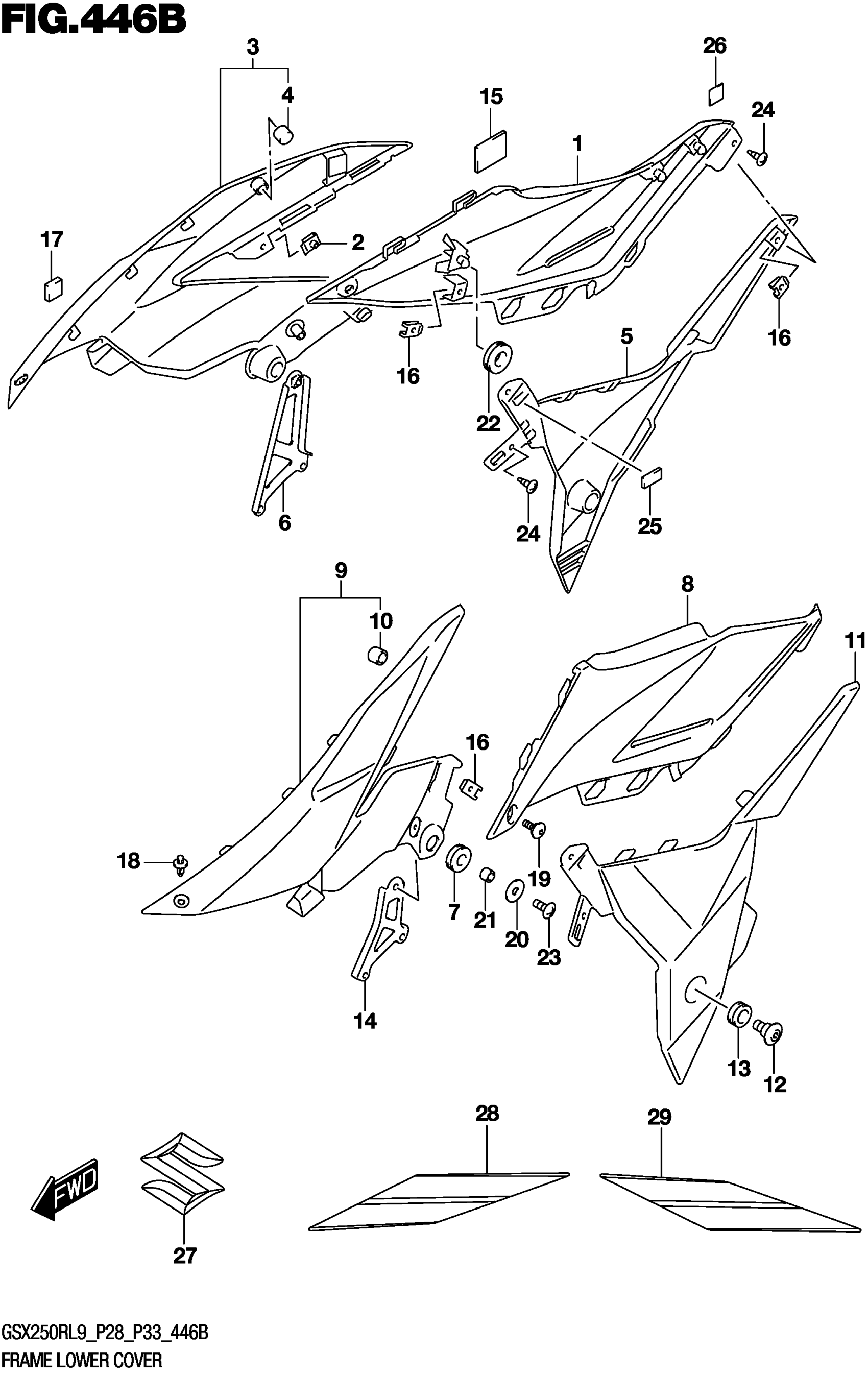 FIG.446B

3
4
26
15
24
1
17
2
16
16
5
22
6
24
25
9
8
10
11
16
18
19
7
21
20
23
14
13
12
28
29
FWD
27

GSX250RL9_P28_P33_446B
FRAME LOWER COVER