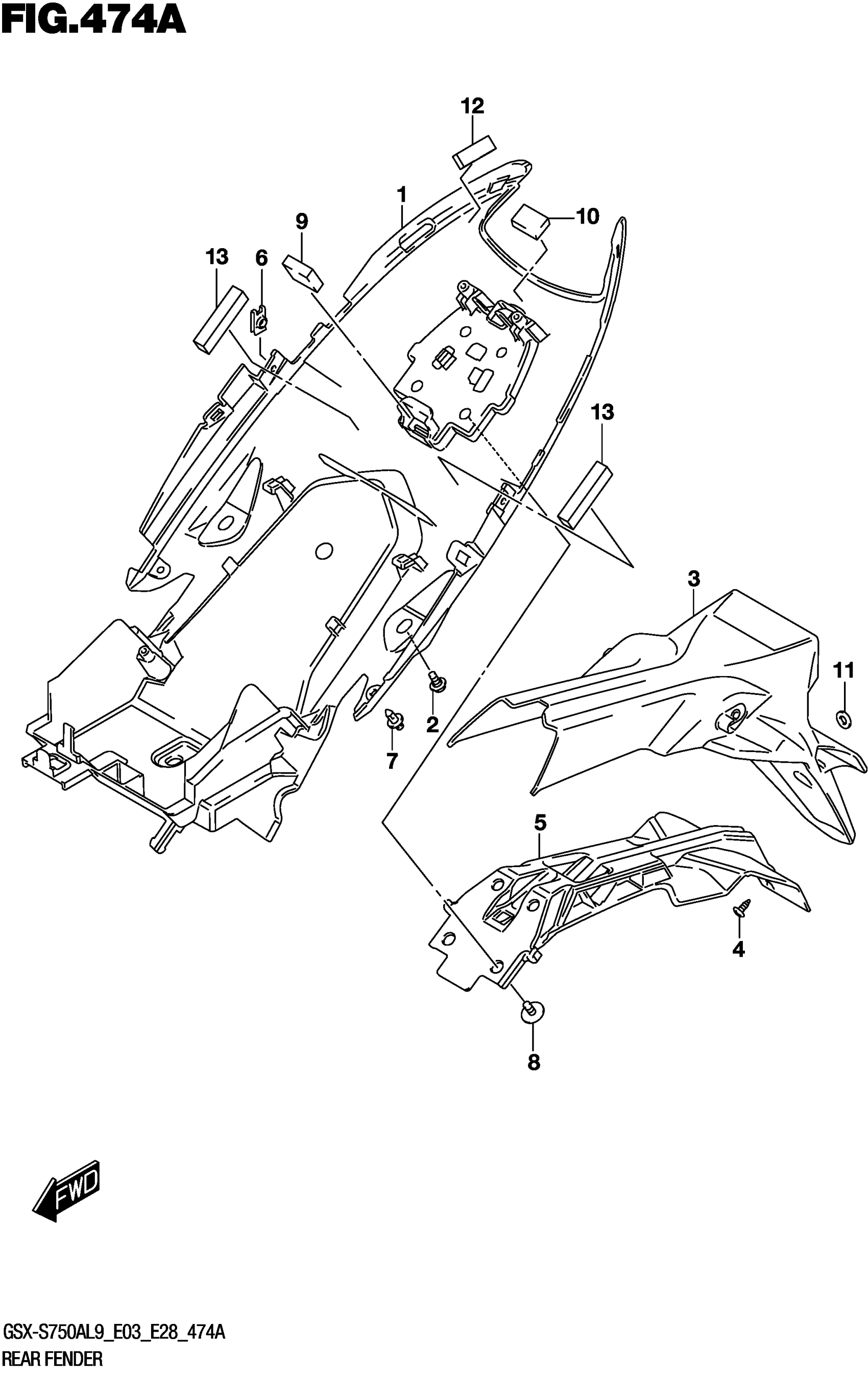 FIG.474A

12

1

10

9

13

6

13

3

11

2

7

5

4

8

FWD

GSX-S750AL9_E03_E28_474A
REAR FENDER