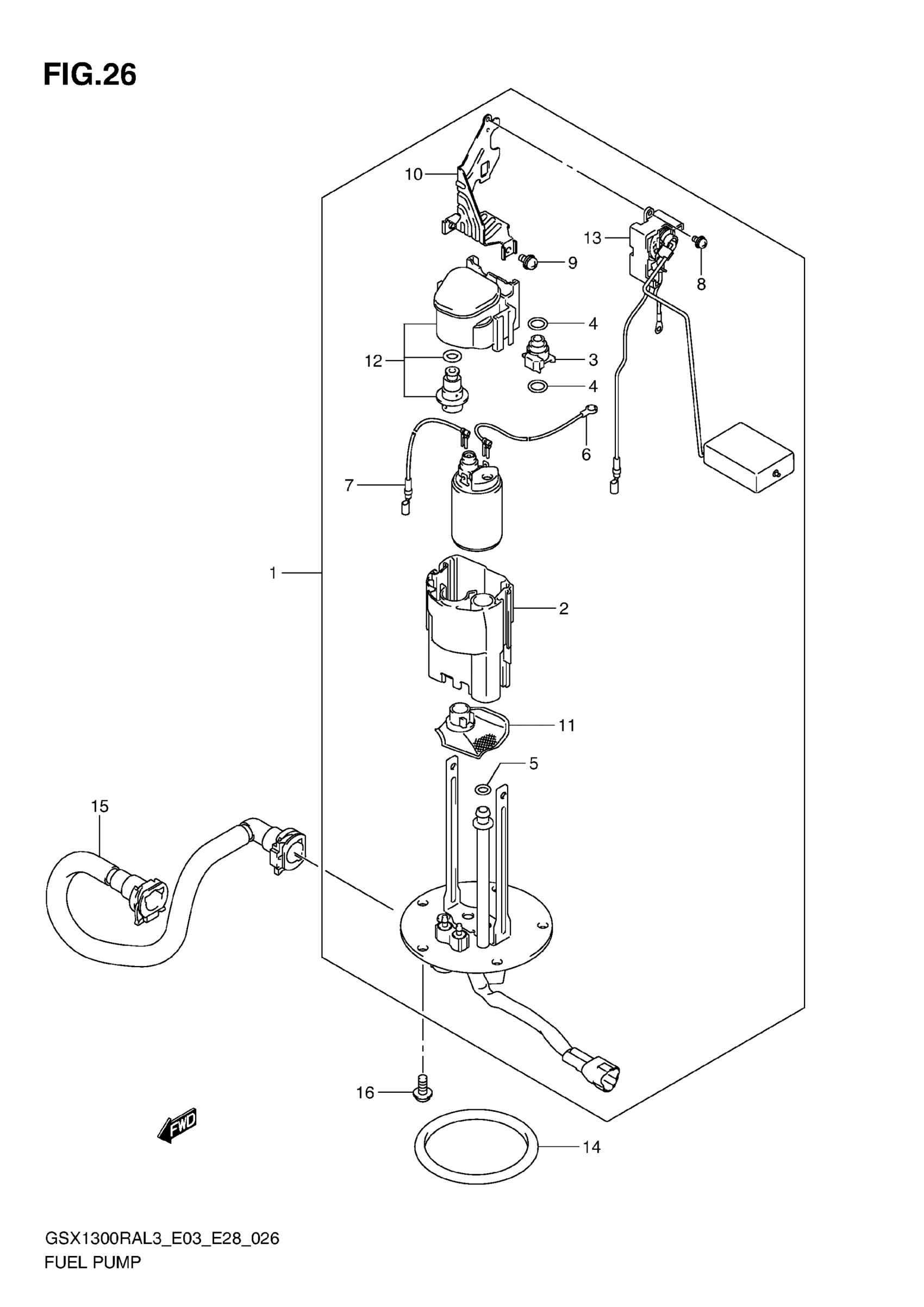 FIG.26

10
13
9
8
4
12
3
4
6
7
1
2
11
5
15
16
FWD
14

GSX1300RAL3_E03_E28_026
FUEL PUMP