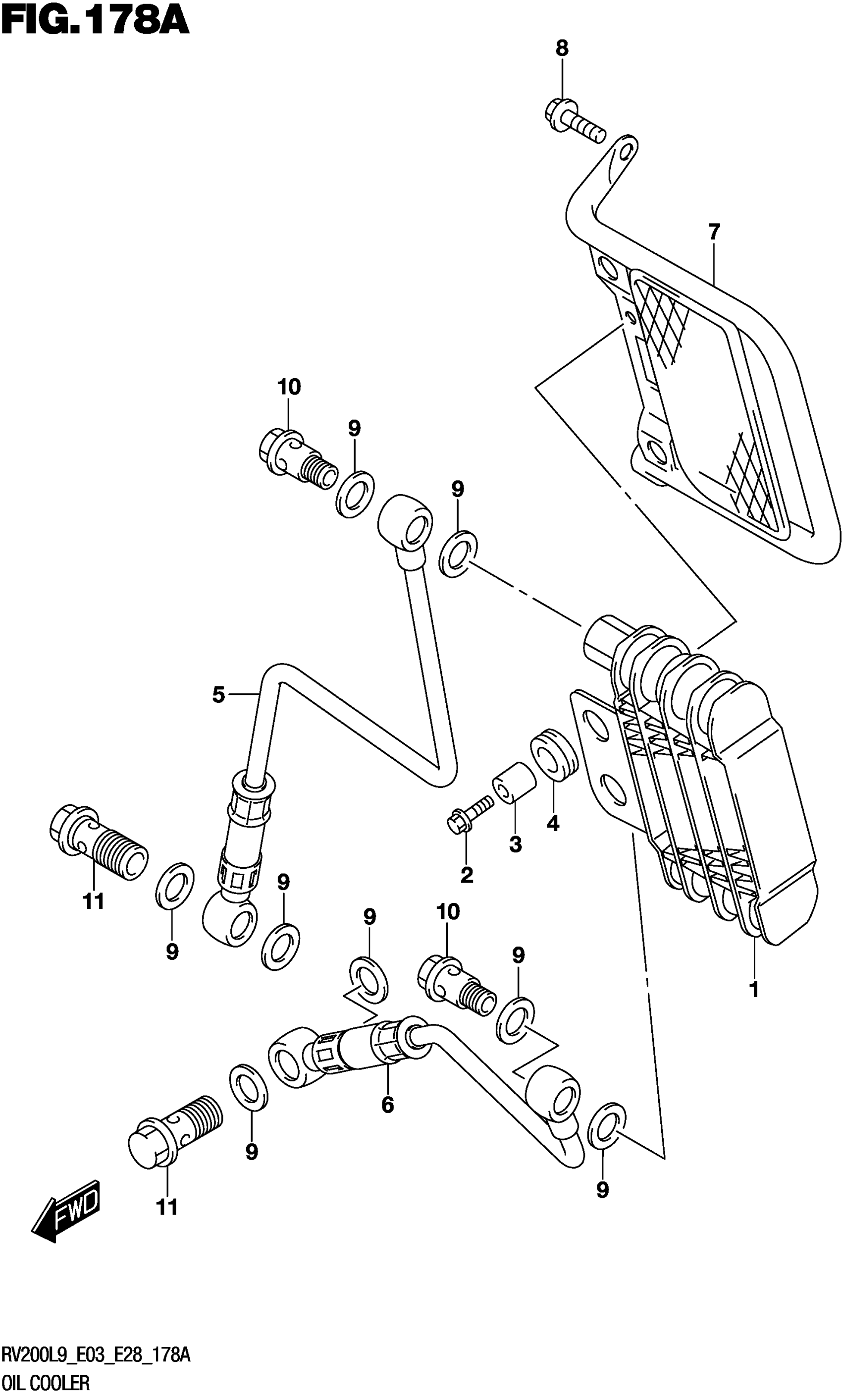 FIG.178A

8

7

10

9

9

5

4

3

2

11

9

9

9

10

9

1

6

9

9

11

FWD

RV200L9_E03_E28_178A
OIL COOLER