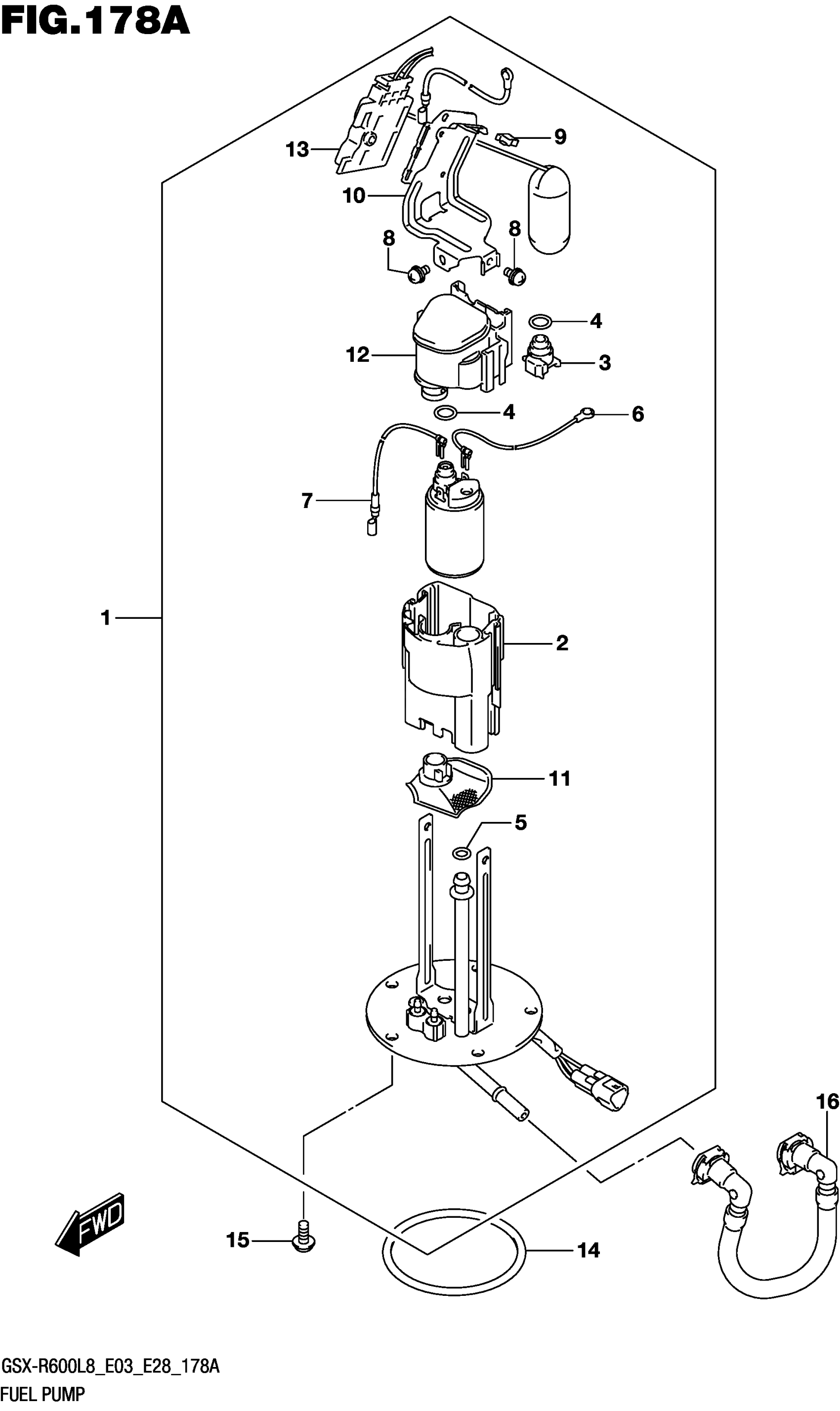 FIG.178A

13
9
10
8
8
4
12
3
4
6
7
1
2
11
5
16
FWD
15
14

GSX-R600L8_E03_E28_178A
FUEL PUMP