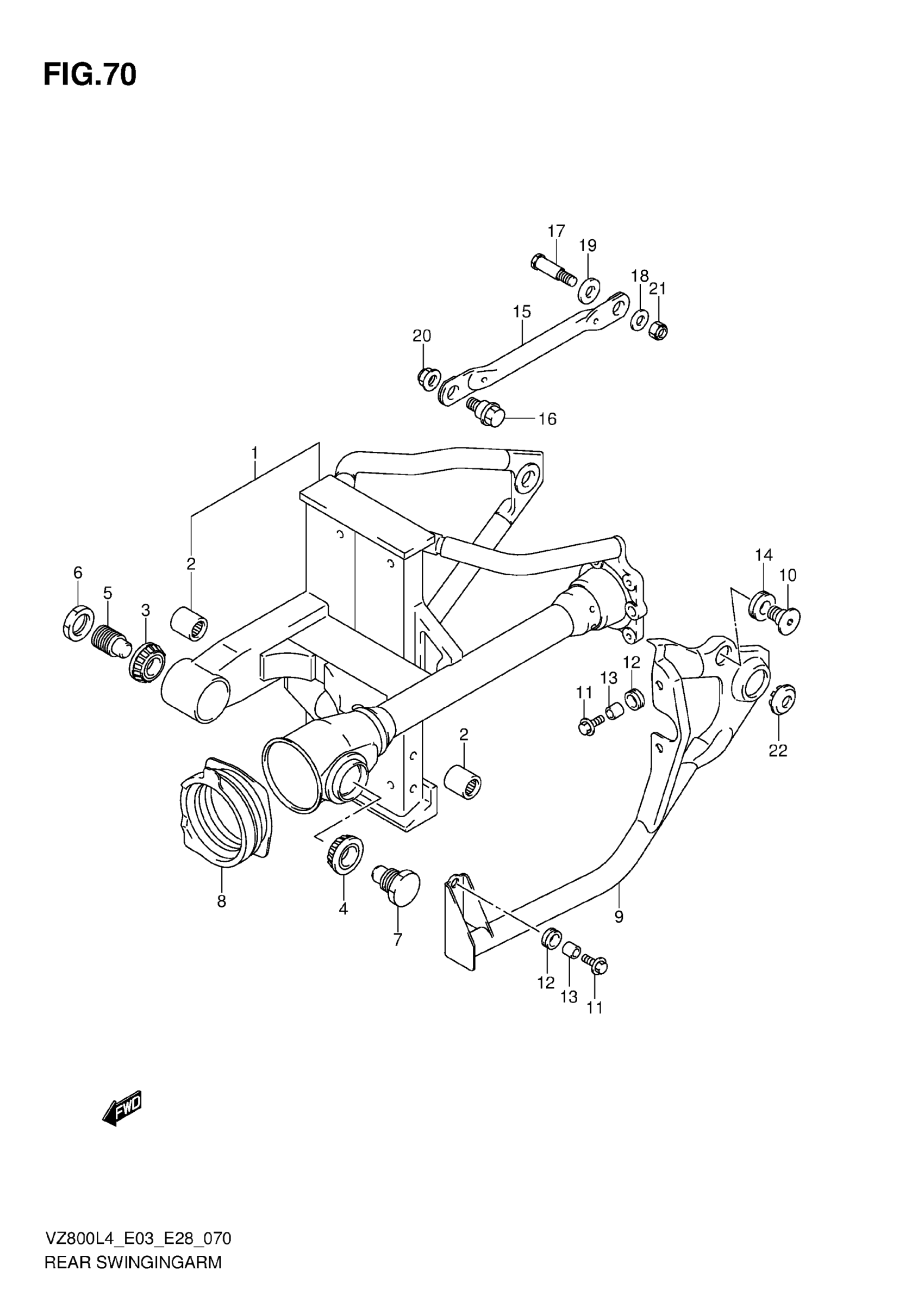 FIG.70

17
19
18
21
15
20
16
1
2
6
5
3
14
10
12
13
11
22
2
8
4
7
9
12
13
11

FWD

VZ800L4_E03_E28_070
REAR SWINGINGARM