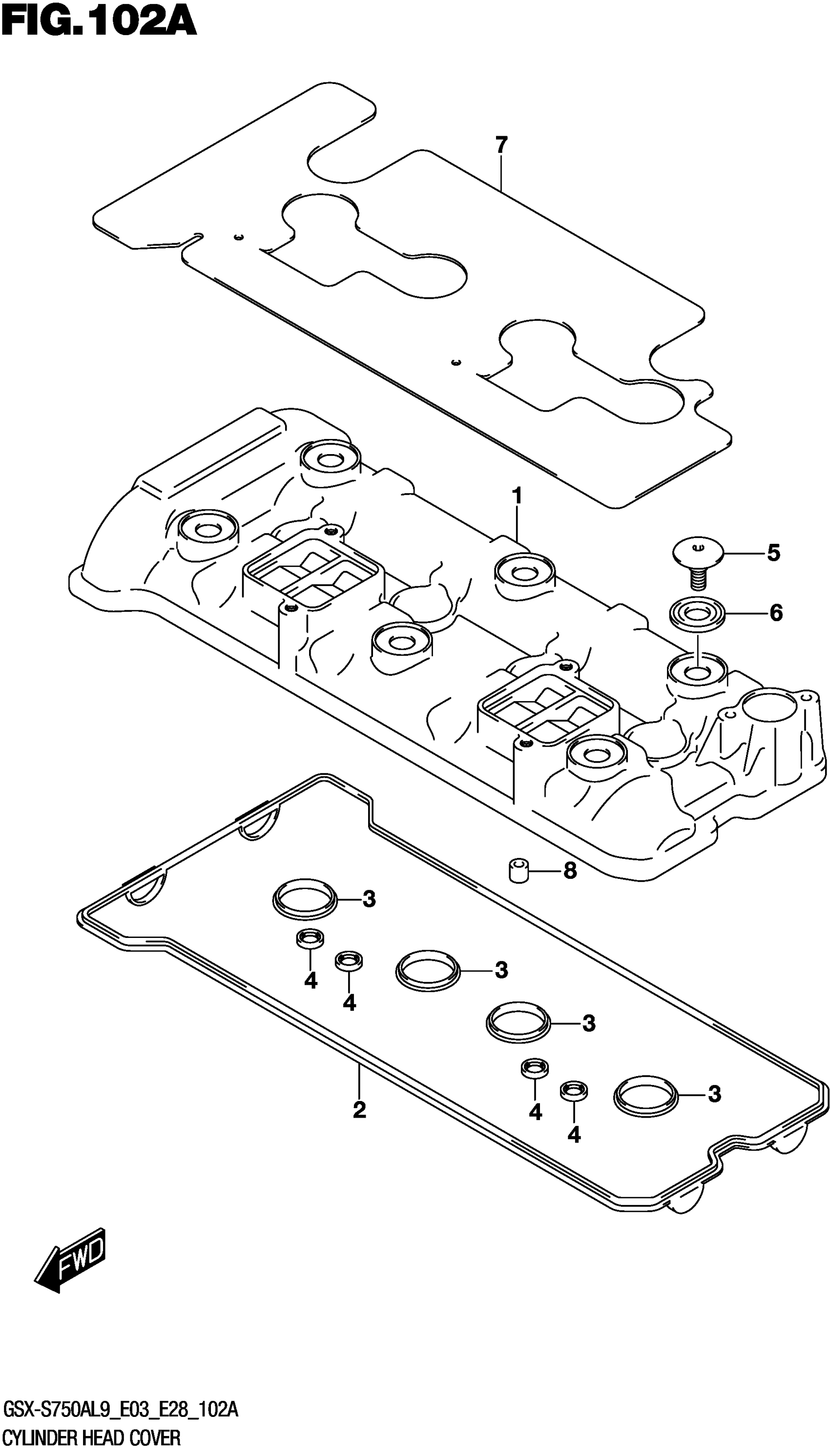 FIG.102A

7

1

5

6

8

3

4

4

3

3

2

4

4

3

FWD

GSX-S750AL9_E03_E28_102A
CYLINDER HEAD COVER