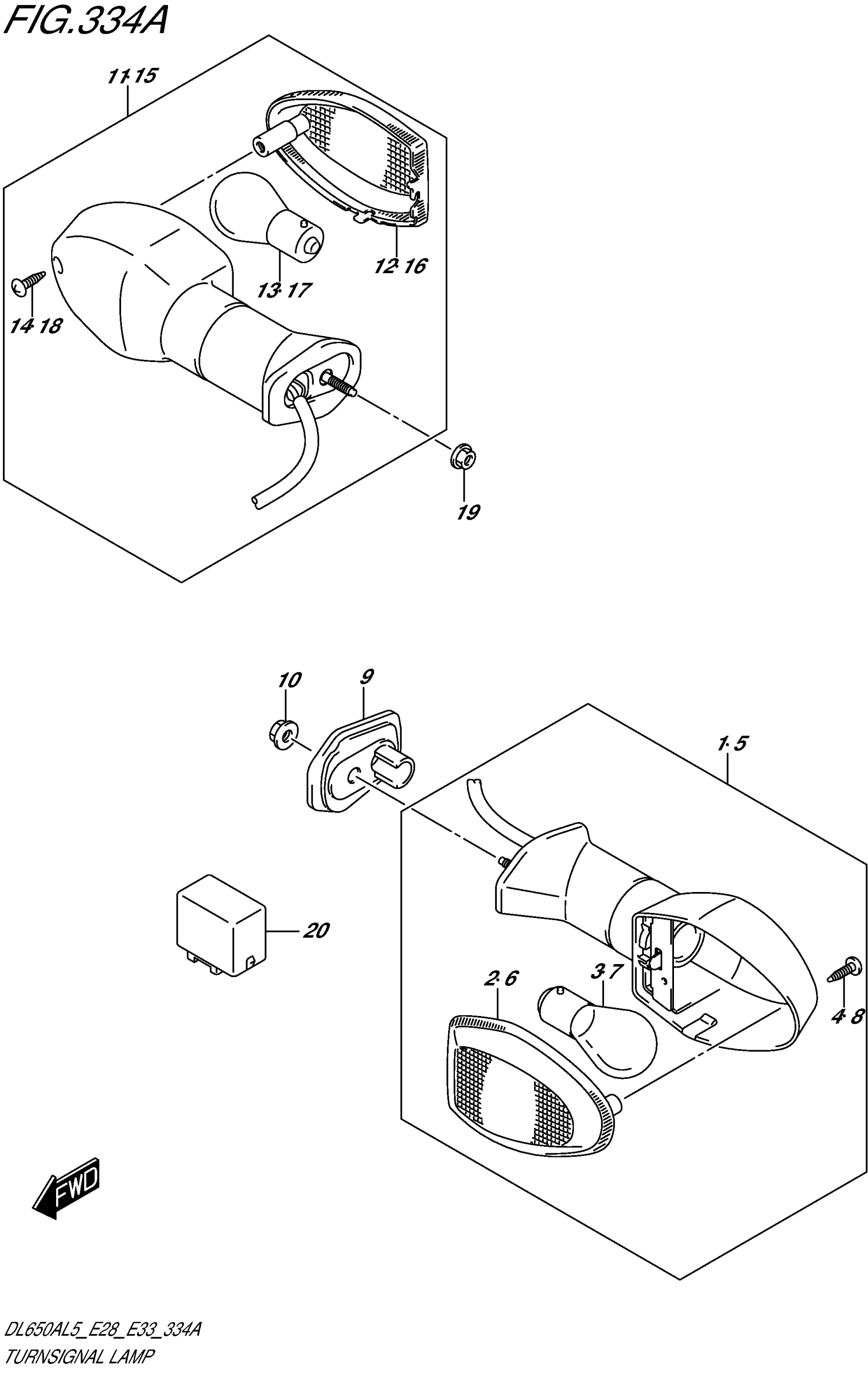 FIG.334A

11·15

12·16

13·17

14·18

19

10

9

1·5

20

2·6

3·7

4·8

FWD

DL650AL5_E28_E33_334A
TURNSIGNAL LAMP