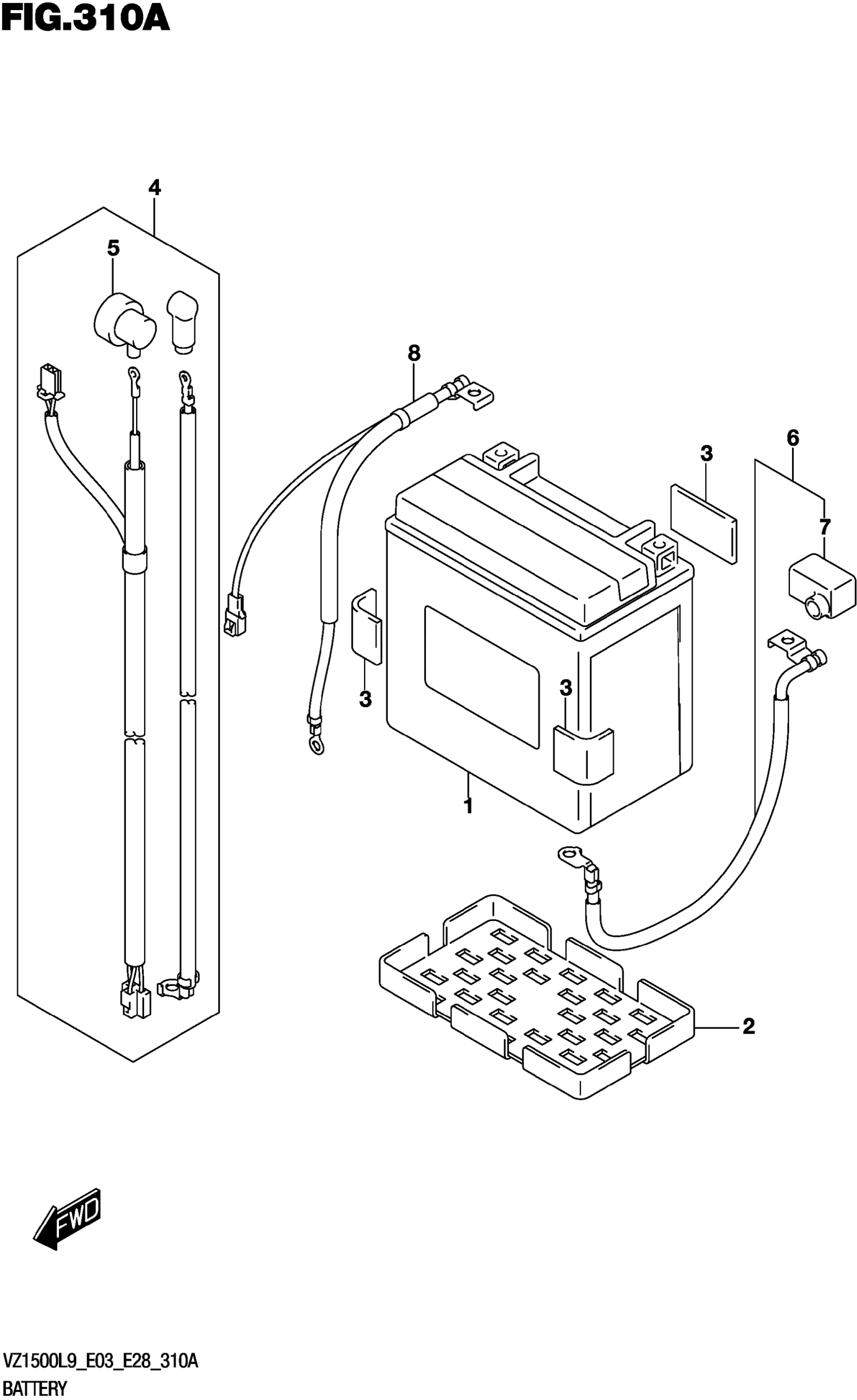 FIG.310A

4
5
8
3
6
7
3
3
1
2

FWD

VZ1500L9_E03_E28_310A
BATTERY