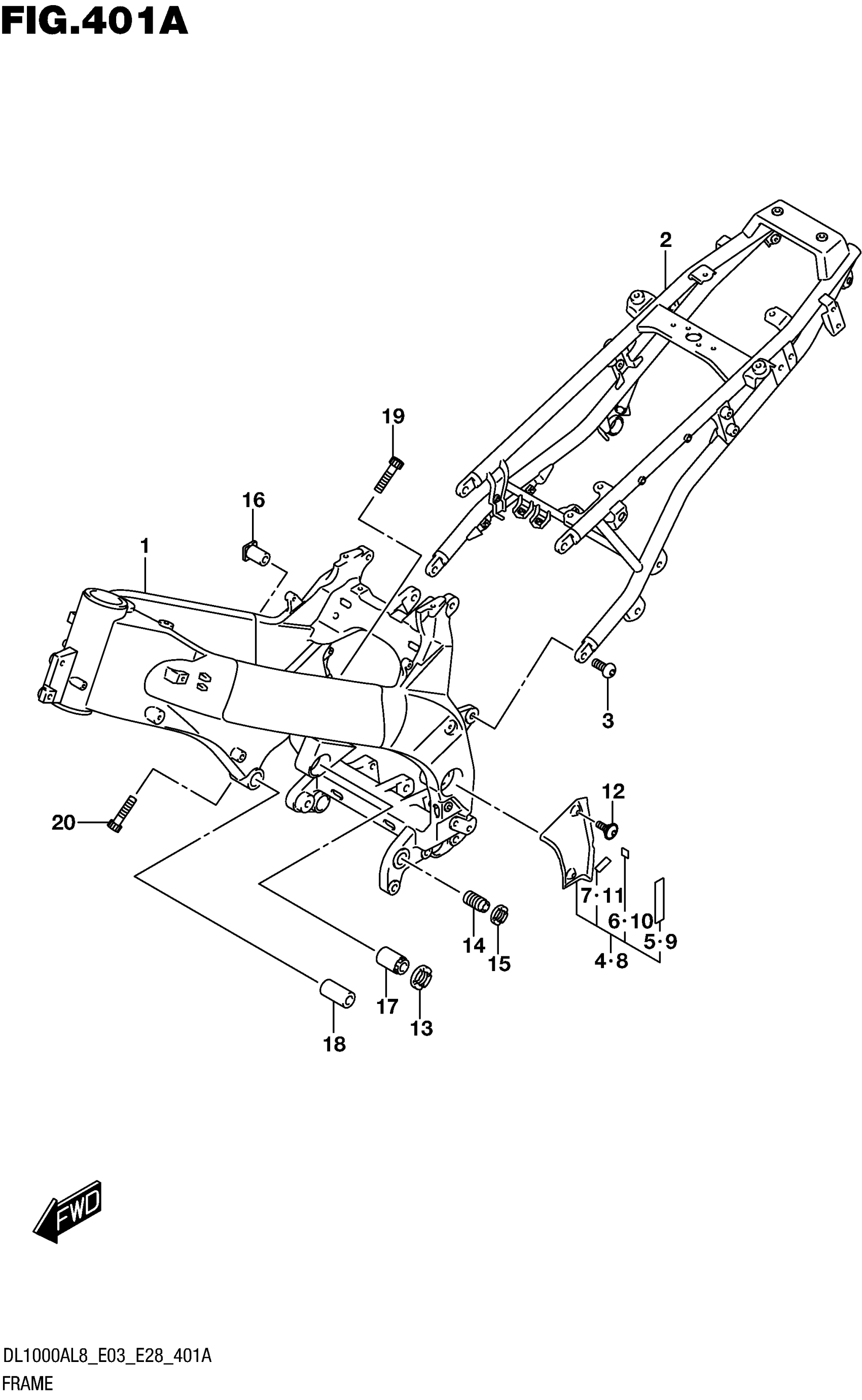 FIG.401A

2

19

16

1

3

12

20

7·11

6·10

5·9

4·8

14

15

17

13

18

FWD

DL1000AL8_E03_E28_401A
FRAME