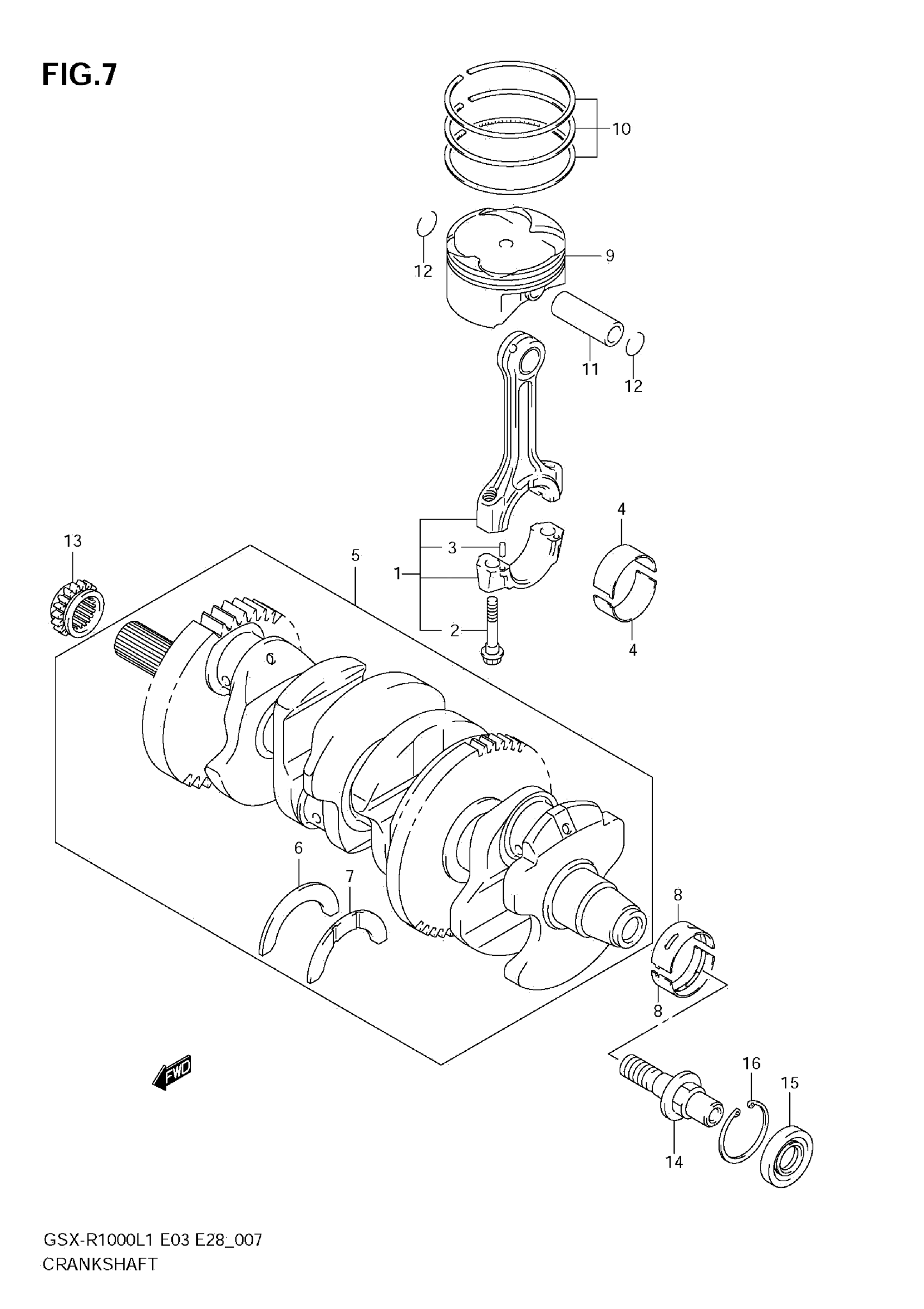 FIG.7

10

12

9

11

12

4

13

5

3

1

2

4

6

7

8

8

FWD

16

15

14

GSX-R1000L1 E03 E28_007
CRANKSHAFT