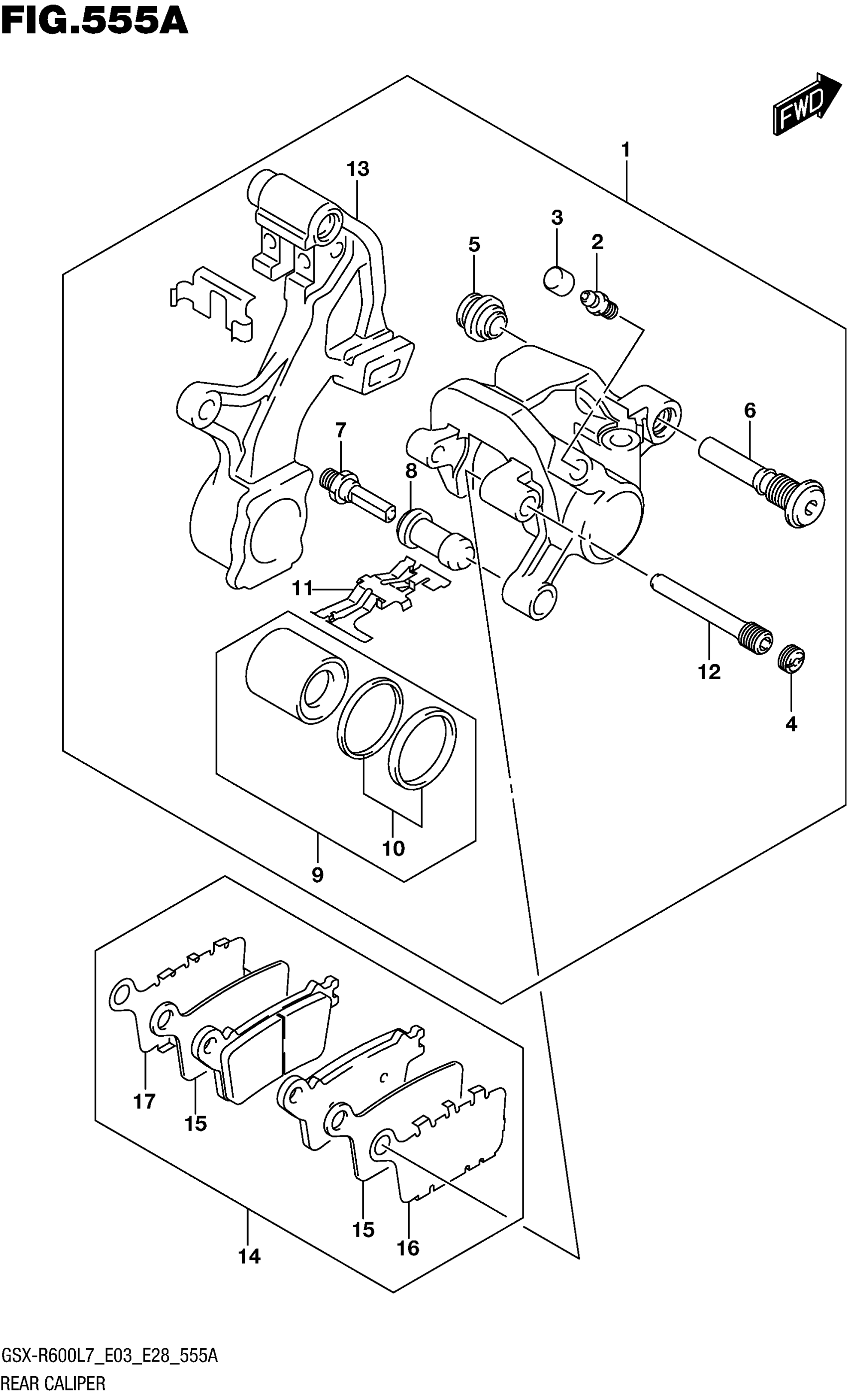 FIG.555A

FWD

1
13
3
2
5
6
7
8
11
12
4
10
9
17
15
15
16
14

GSX-R600L7_E03_E28_555A
REAR CALIPER