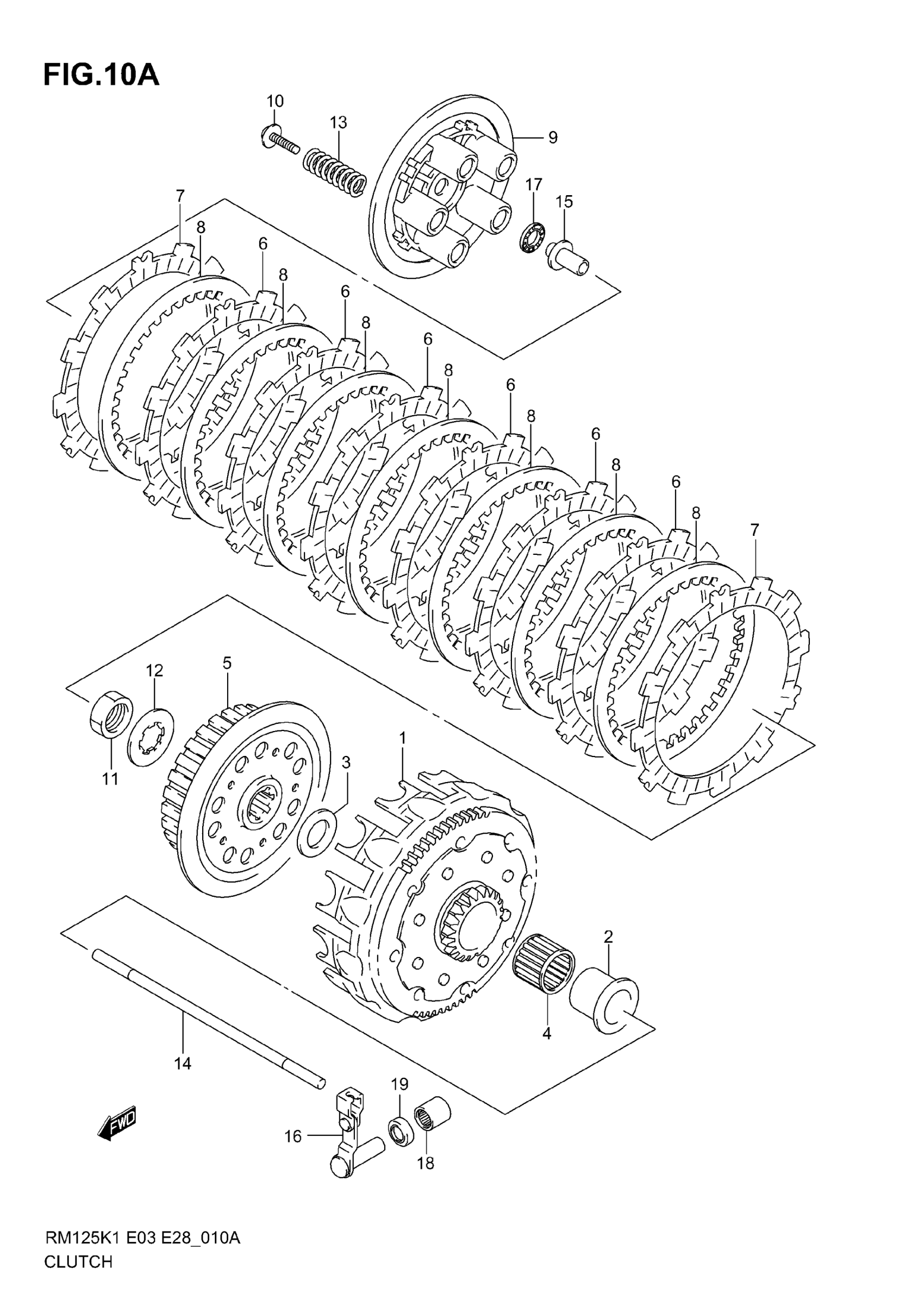 FIG.10A

10
13
9
17
15
7
8
6
8
6
8
6
8
6
8
6
8
6
8
7
12
5
11
3
1
2
4
14
19
16
18
FWD

RM125K1 E03 E28_010A
CLUTCH