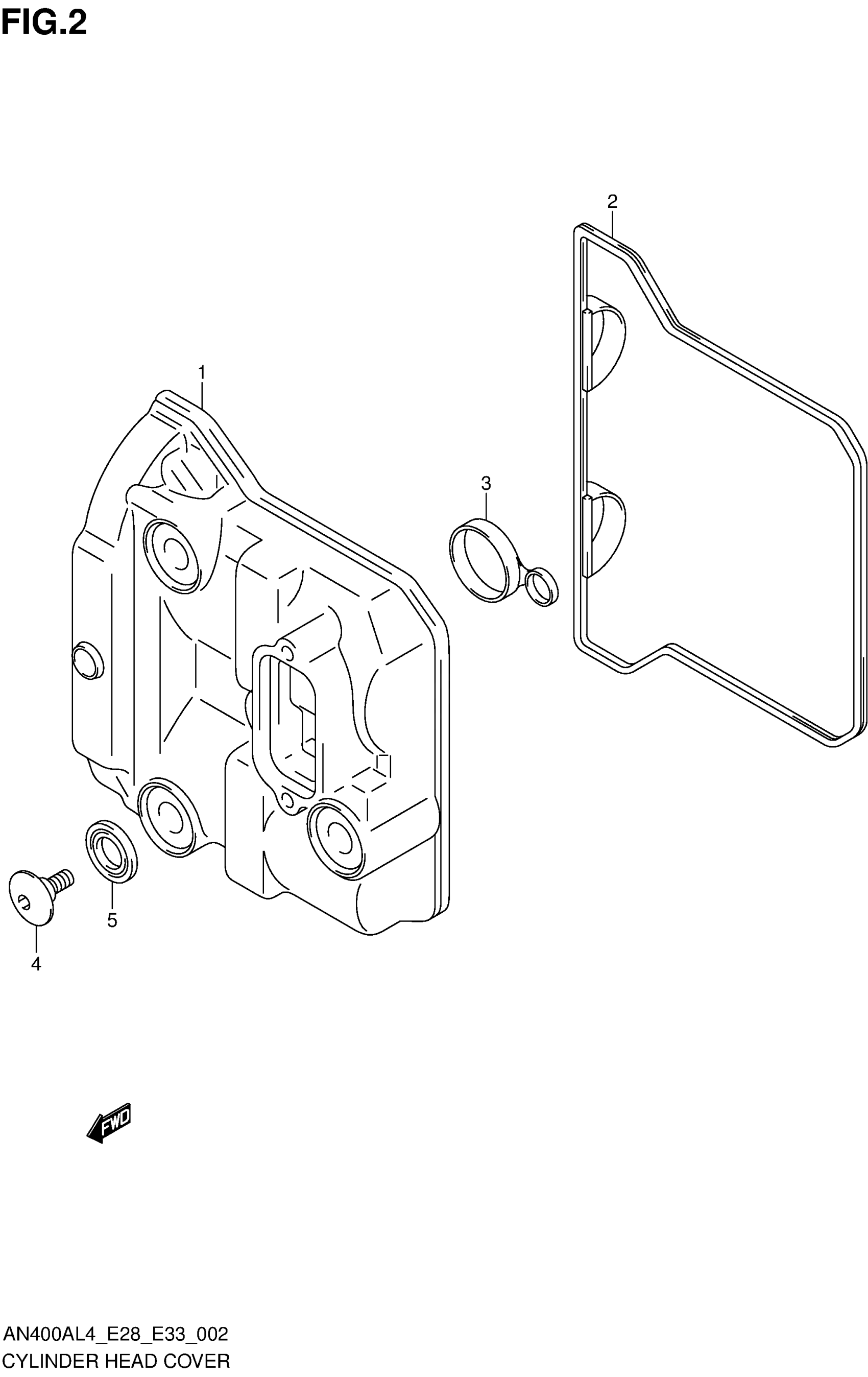 FIG.2

2

1

3

5

4

FWD

AN400AL4_E28_E33_002
CYLINDER HEAD COVER