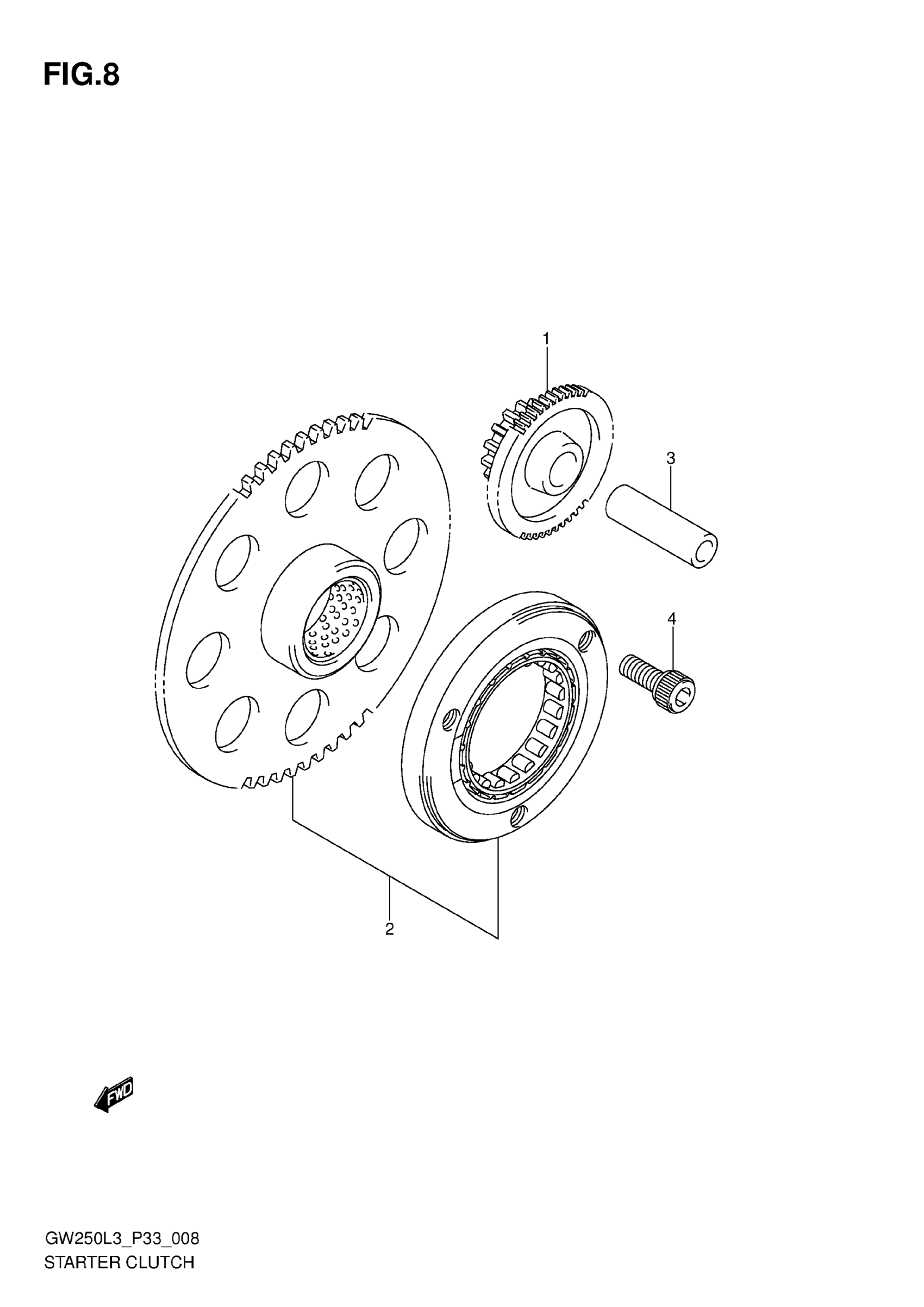 FIG.8

1

3

4

2

FWD

GW250L3_P33_008
STARTER CLUTCH