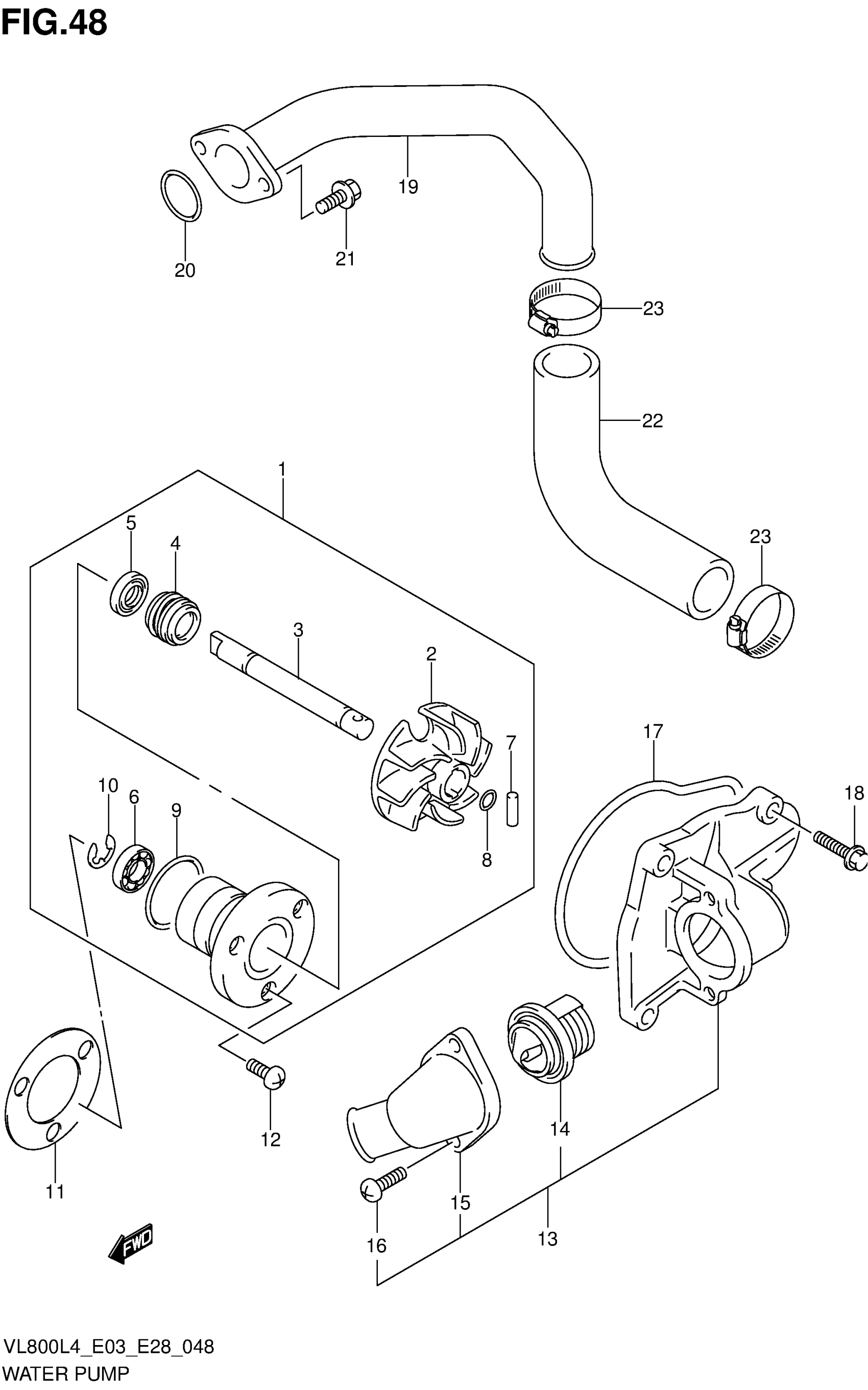 FIG.48

19
20
21
23
22
1
5
4
3
2
23
7
17
18
10
6
9
8
12
14
11
15
16
13
FWD

VL800L4_E03_E28_048
WATER PUMP